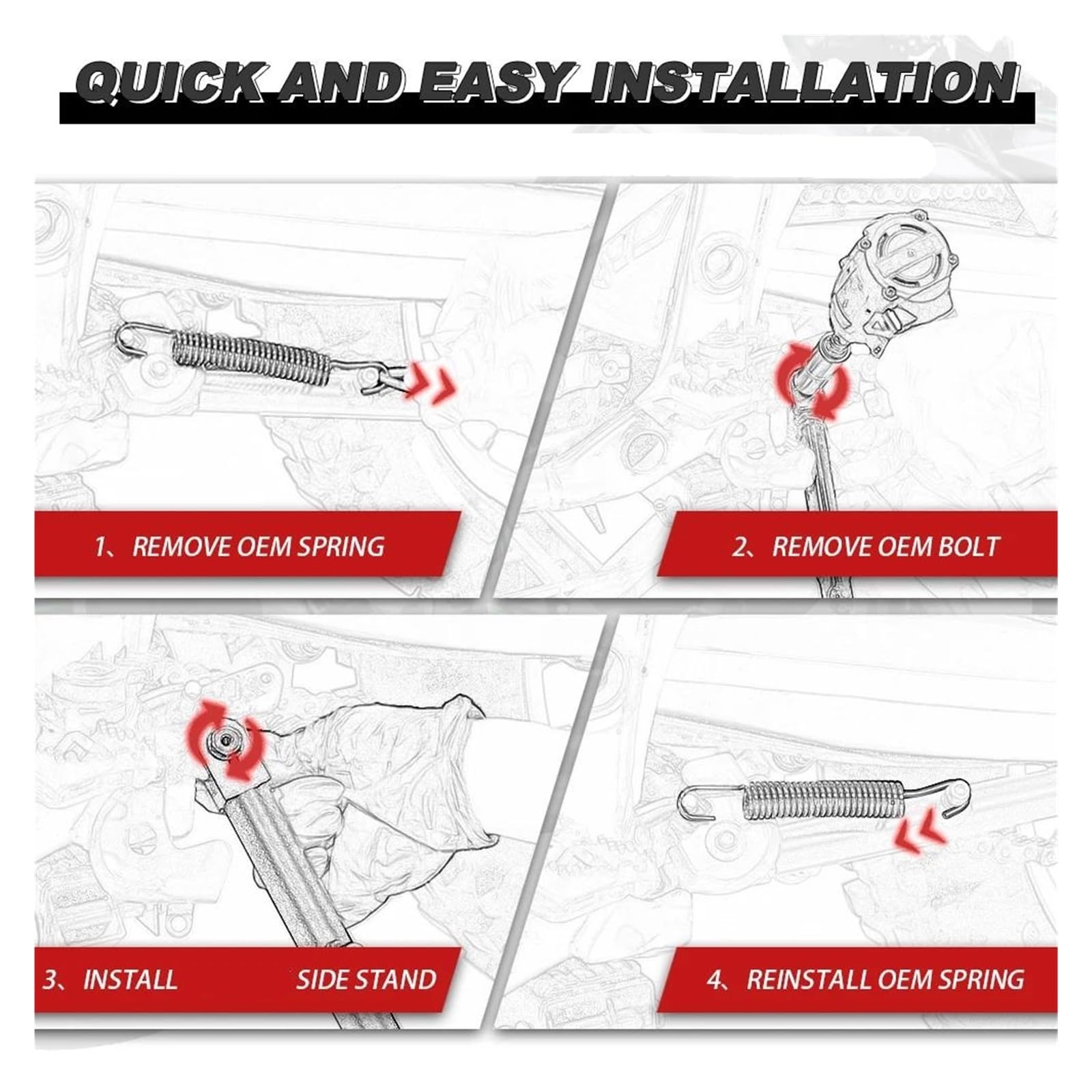 QUICK AND EASY INSTALLATION

1、REMOVE OEM SPRING

2、REMOVE OEM BOLT

3、INSTALL SIDE STAND

4、REINSTALL OEM SPRING