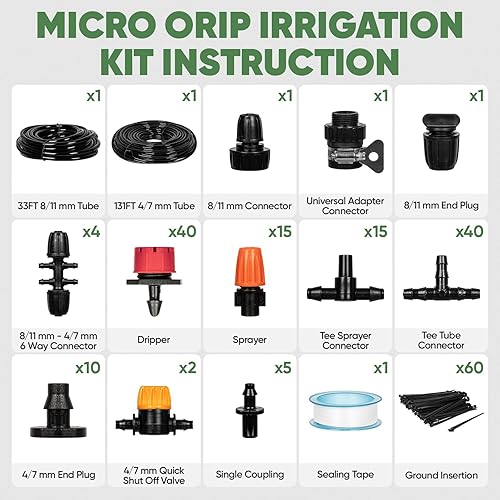 MICRO ORIP IRRIGATION KIT INSTRUCTION

x1
33FT 8/11 mm Tube

x1
131FT 4/7 mm Tube

x1
8/11 mm Connector

x1
Universal Adapter Connector

x1
8/11 mm End Plug

x4
8/11 mm - 4/7 mm 6 Way Connector

x40
Dripper

x15
Sprayer

x15
Tee Sprayer Connector

x40
Tee Tube Connector

x10
4/7 mm End Plug

x2
4/7 mm Quick Shut Off Valve

x5
Single Coupling

x1
Sealing Tape

x60
Ground Insertion