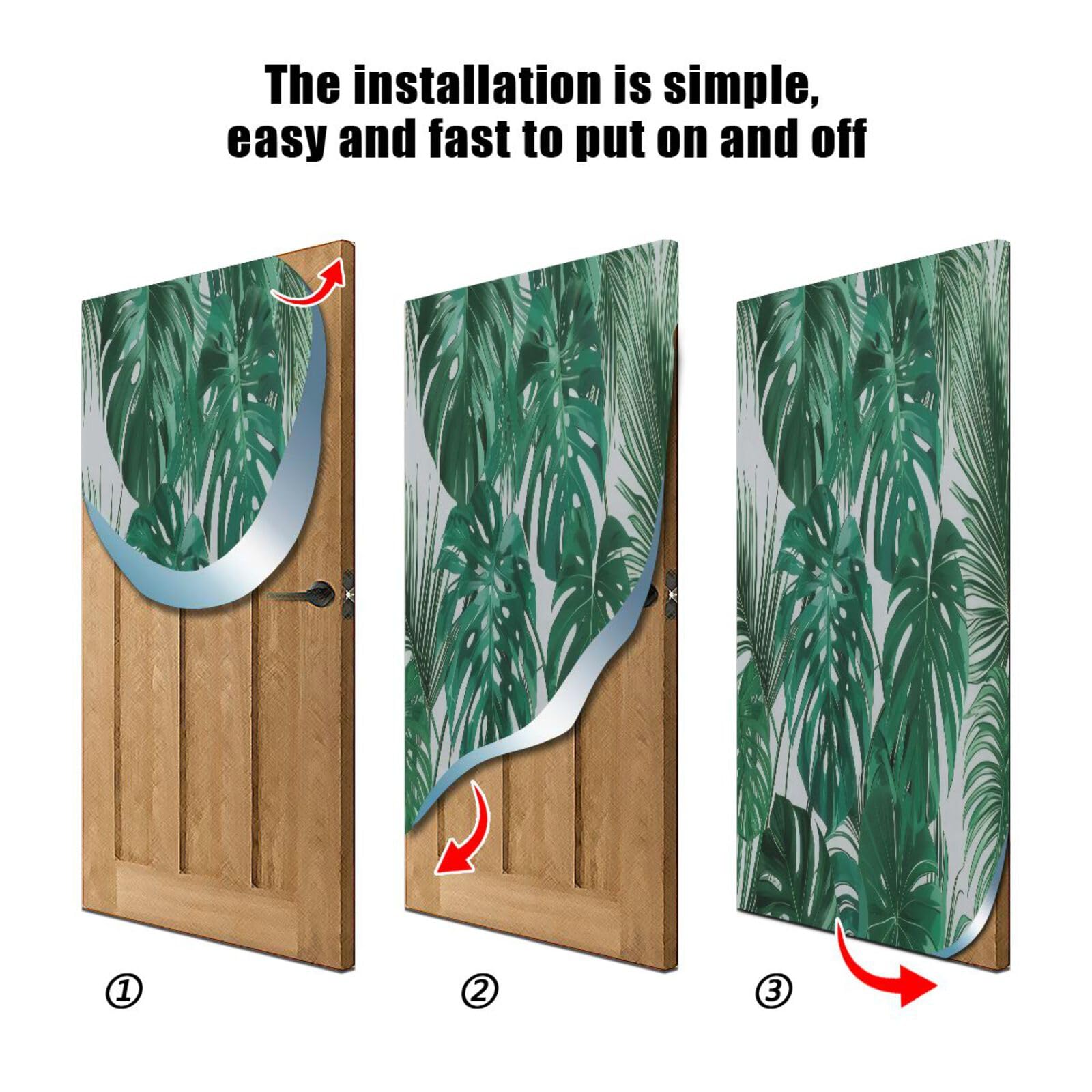 The installation is simple, easy and fast to put on and off

①

②

③