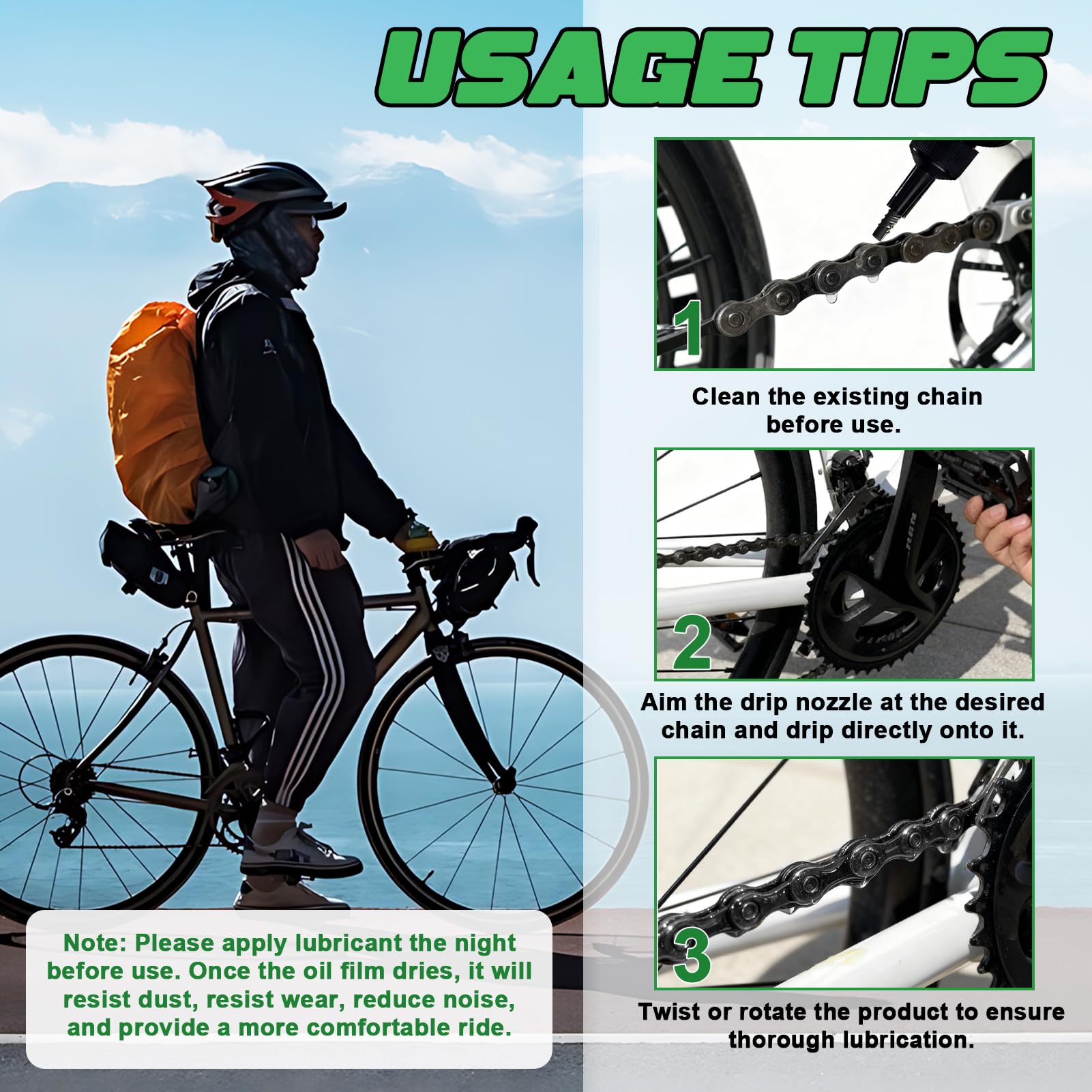 USAGE TIPS

1

Clean the existing chain before use.

2

Aim the drip nozzle at the desired chain and drip directly onto it.

3

Twist or rotate the product to ensure thorough lubrication.

Note: Please apply lubricant the night before use. Once the oil film dries, it will resist dust, resist wear, reduce noise, and provide a more comfortable ride.