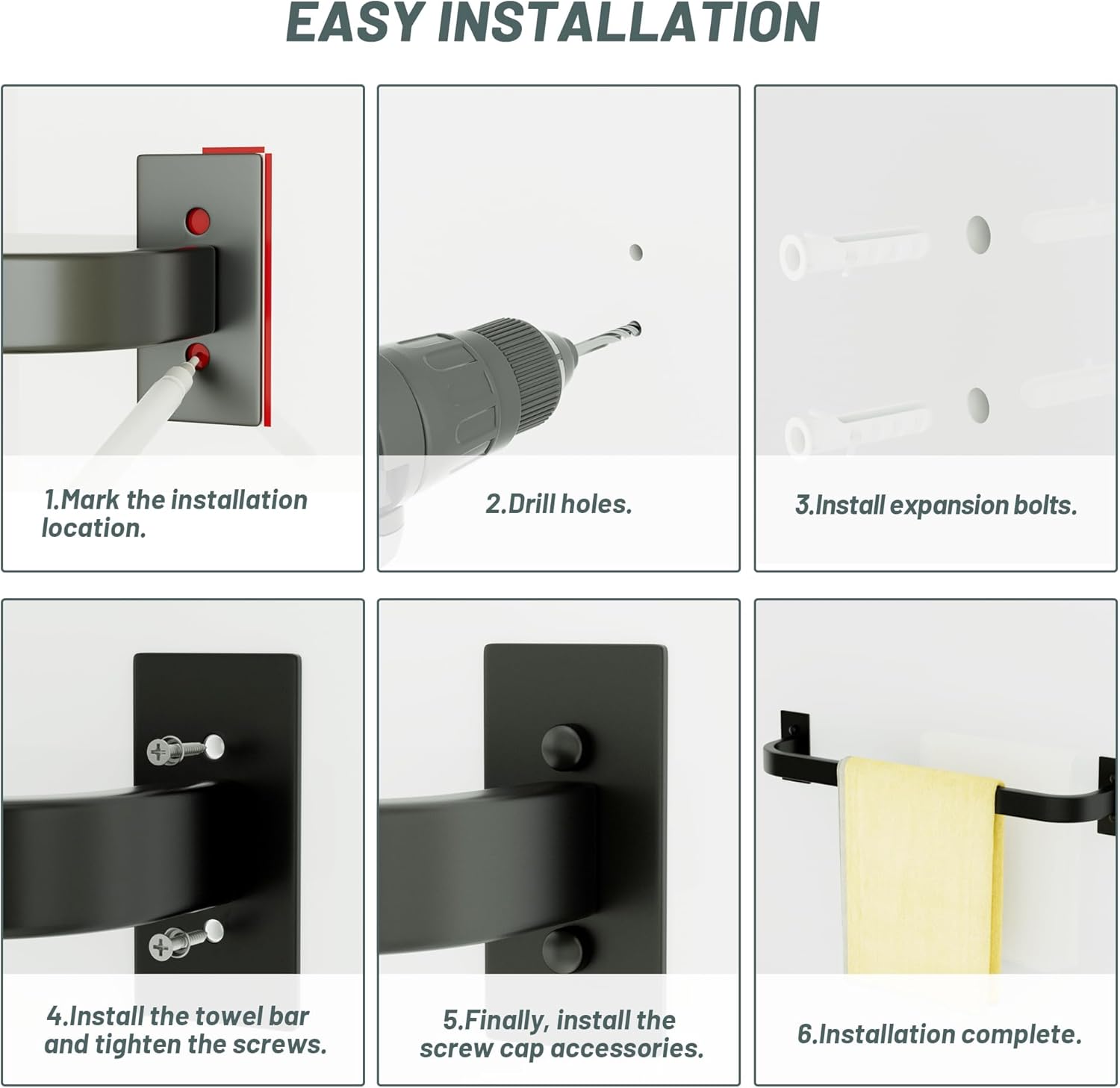 EASY INSTALLATION

1.Mark the installation location.

2.Drill holes.

3.Install expansion bolts.

4.Install the towel bar and tighten the screws.

5.Finally, install the screw cap accessories.

6.Installation complete.