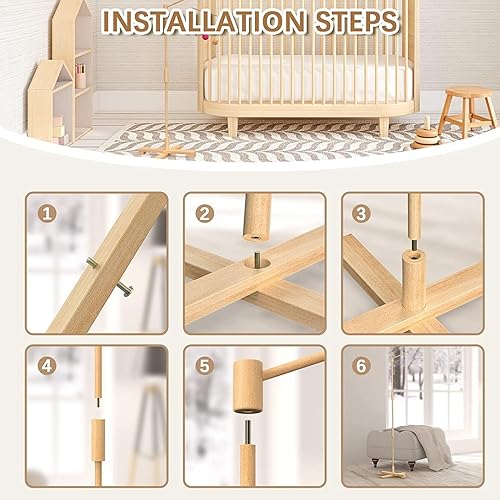 INSTALLATION STEPS

1

2

3

4

5

6