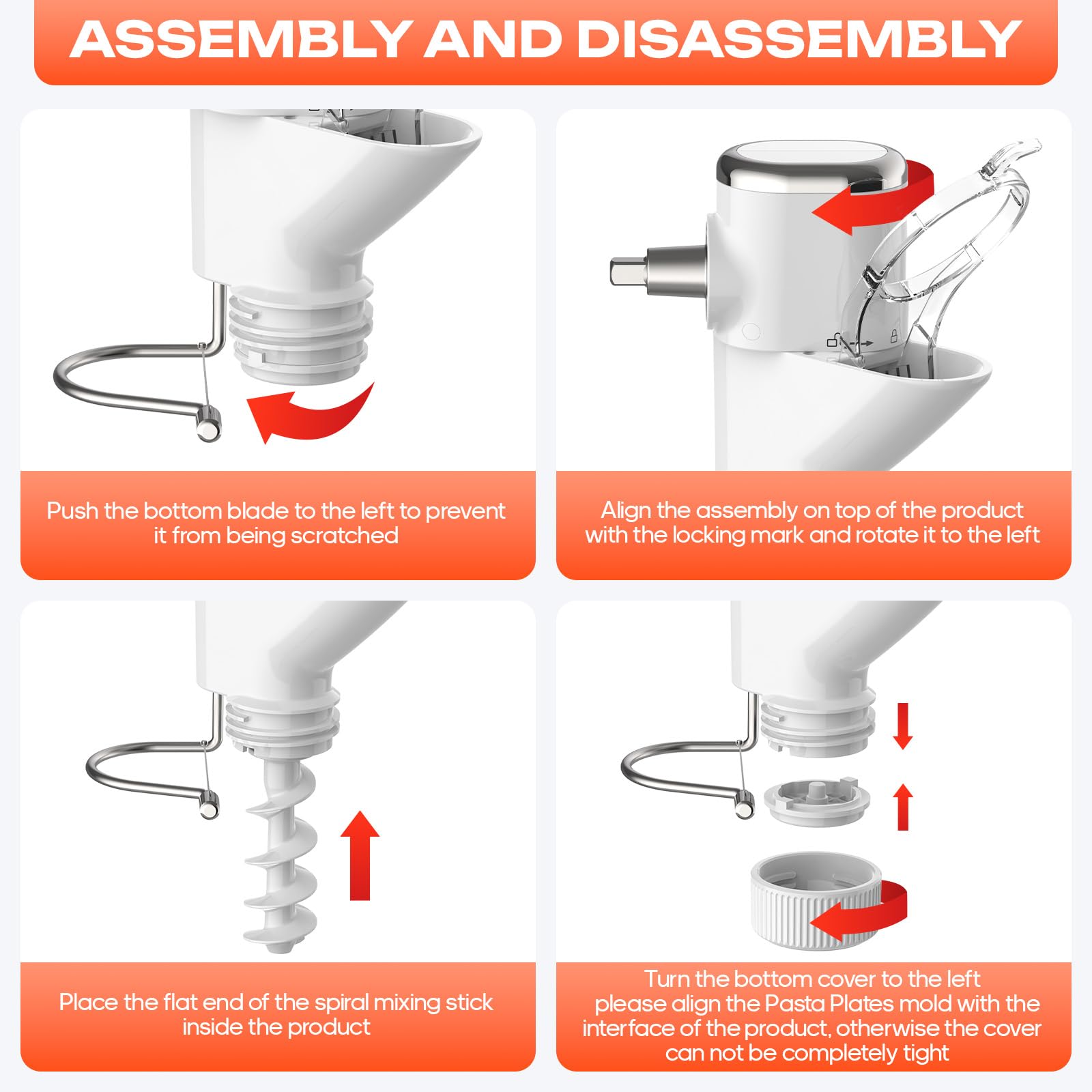 ASSEMBLY AND DISASSEMBLY

Push the bottom blade to the left to prevent it from being scratched

Align the assembly on top of the product with the locking mark and rotate it to the left

Place the flat end of the spiral mixing stick inside the product

Turn the bottom cover to the left please align the Pasta Plates mold with the interface of the product, otherwise the cover can not be completely tight