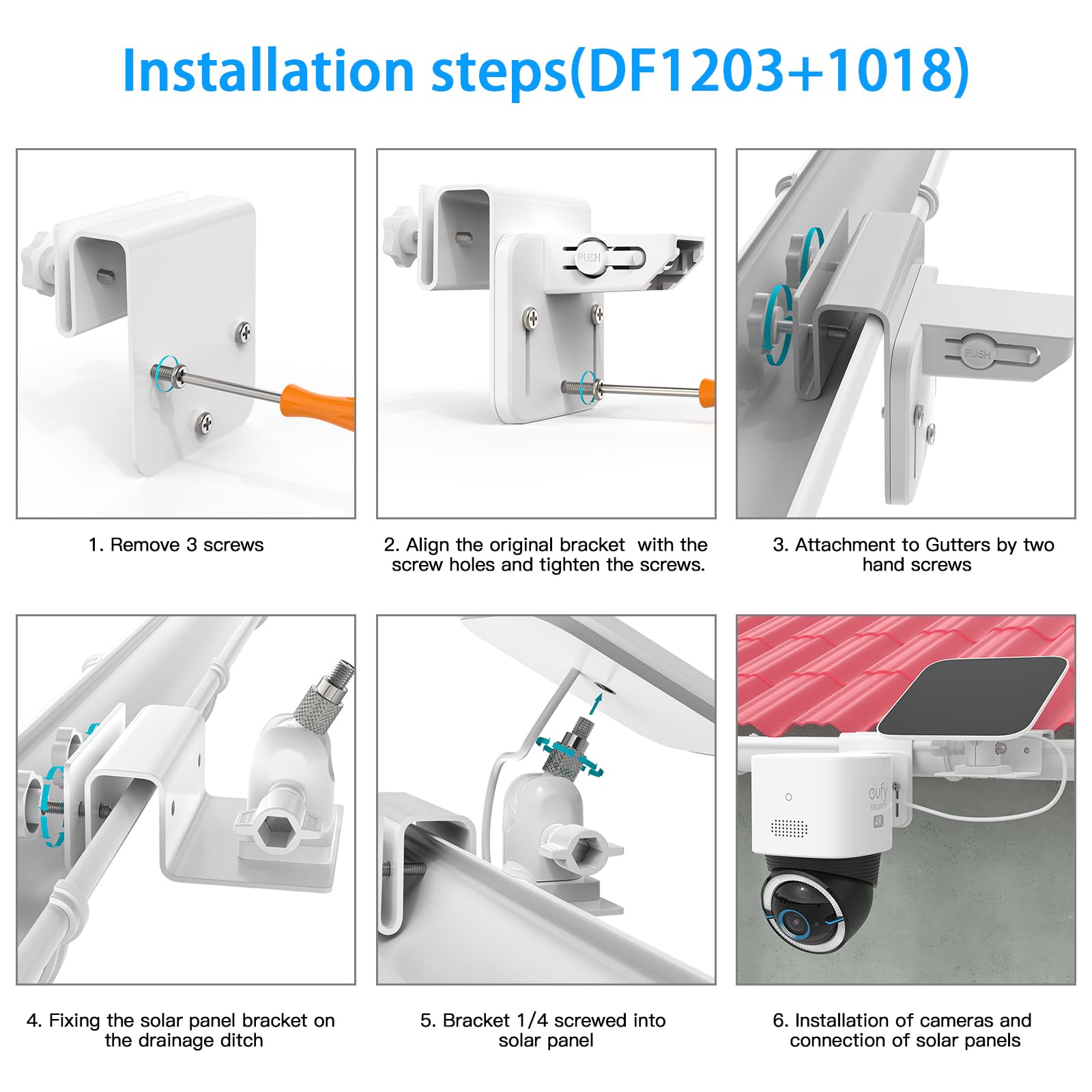 Installation steps(DF1203+1018)

PUSH

PUSH

1. Remove 3 screws

2. Align the original bracket with the screw holes and tighten the screws.

3. Attachment to Gutters by two hand screws

eufy SECURITY 4K

4. Fixing the solar panel bracket on the drainage ditch

5. Bracket 1/4 screwed into solar panel

6. Installation of cameras and connection of solar panels