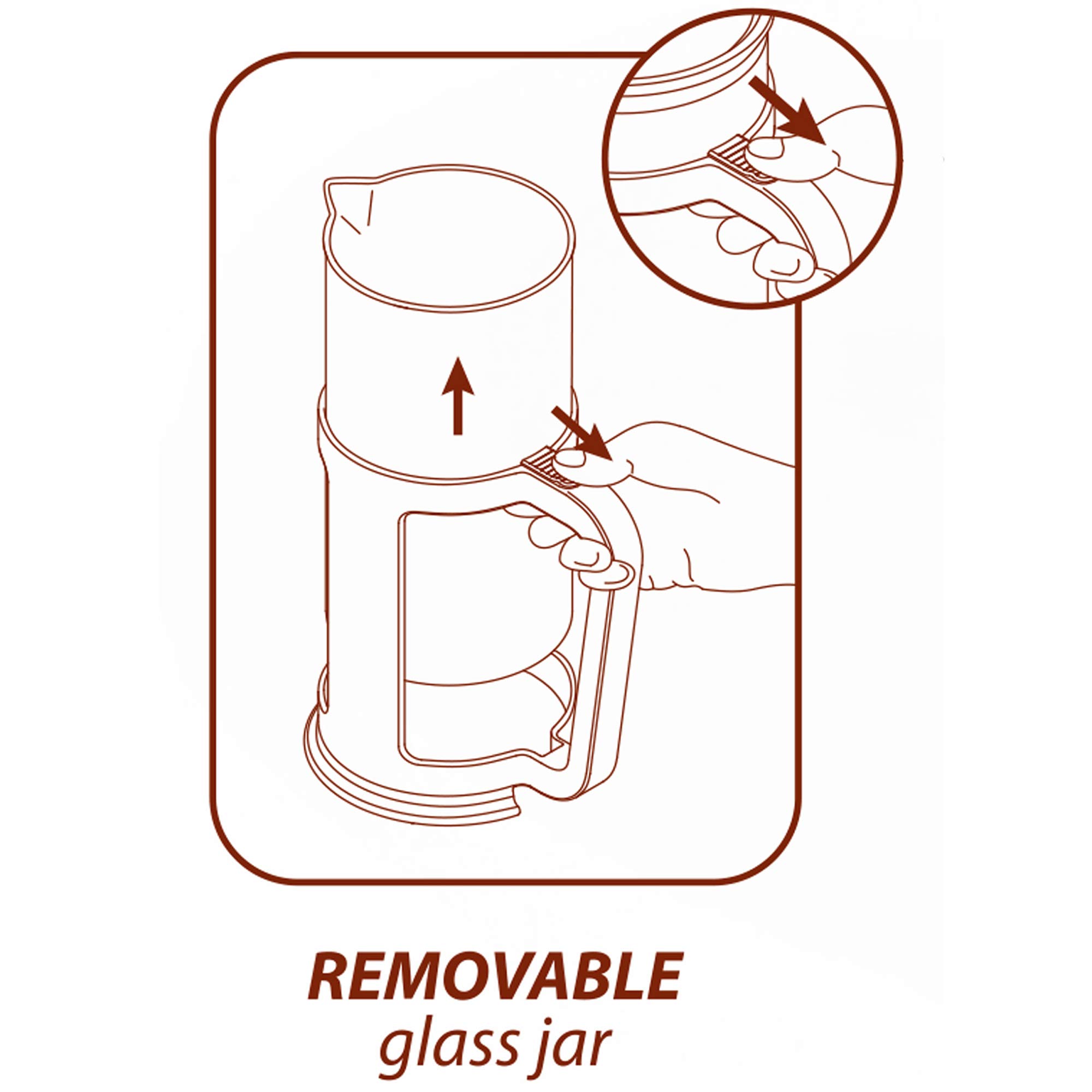 REMOVABLE
glass jar