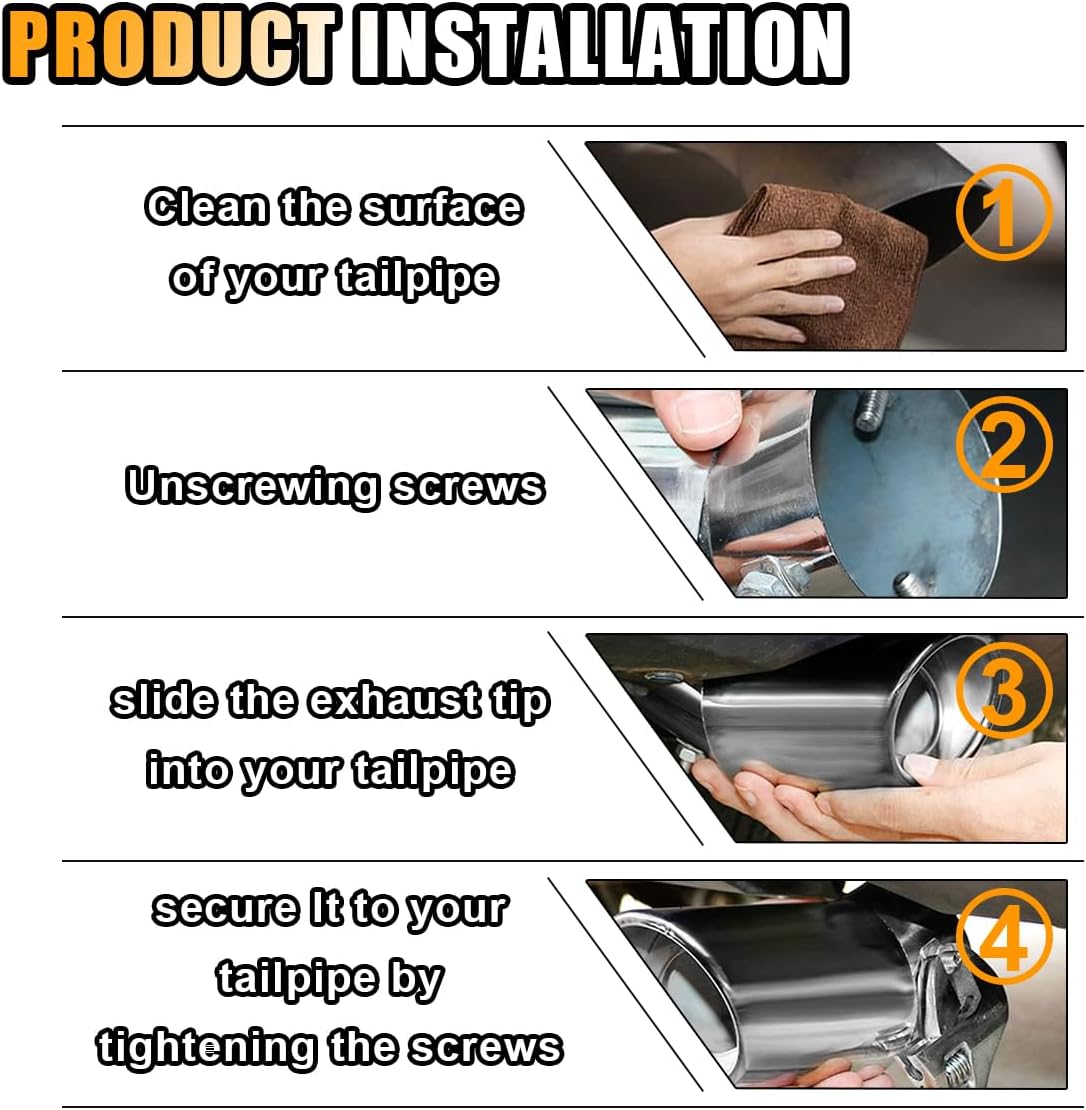 PRODUCT INSTALLATION

Clean the surface of your tailpipe

1

Unscrewing screws

2

slide the exhaust tip into your tailpipe

3

secure It to your tailpipe by tightening the screws

4