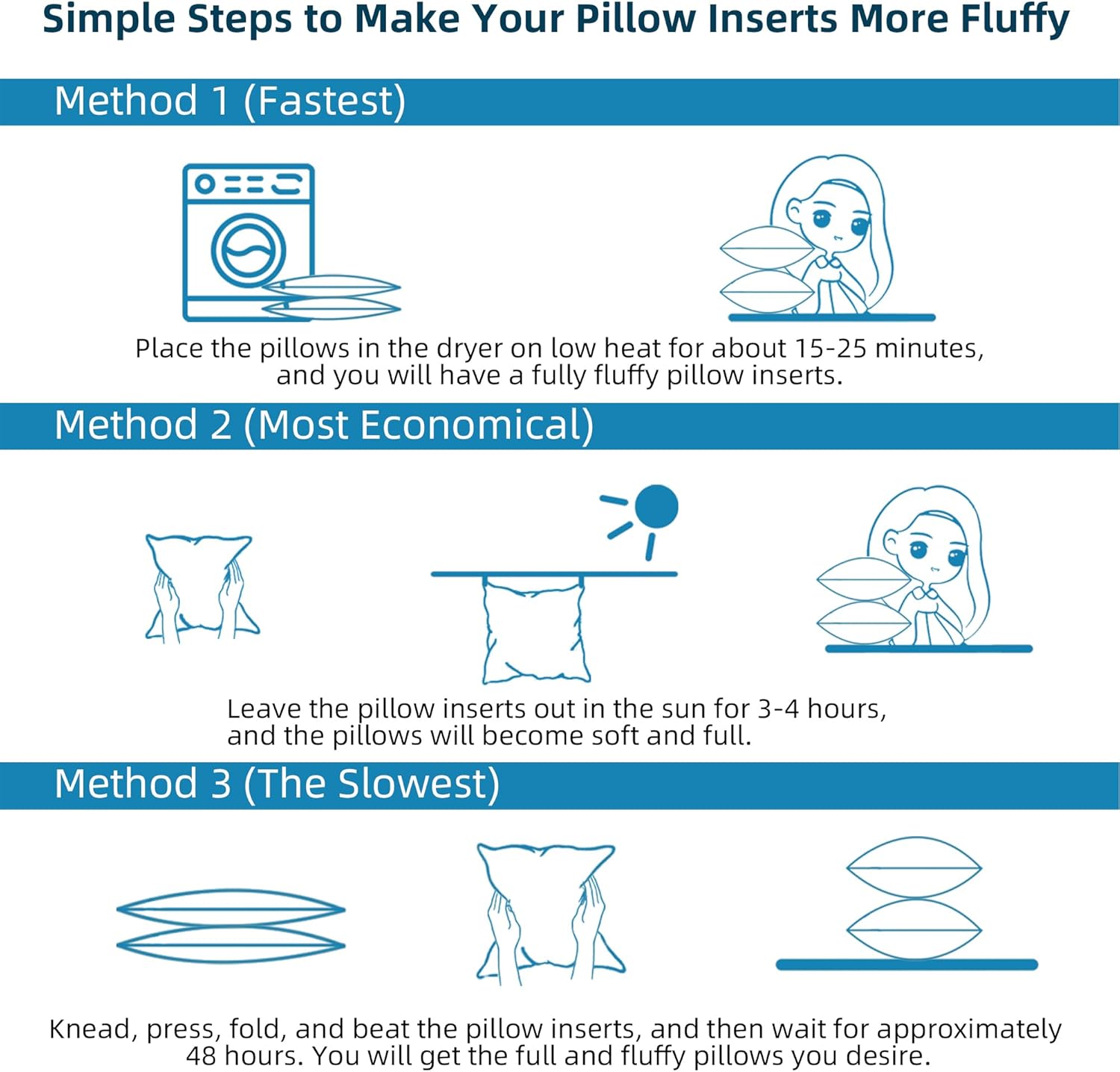 Simple Steps to Make Your Pillow Inserts More Fluffy

Method 1 (Fastest)

Place the pillows in the dryer on low heat for about 15-25 minutes, and you will have a fully fluffy pillow inserts.

Method 2 (Most Economical)

Leave the pillow inserts out in the sun for 3-4 hours, and the pillows will become soft and full.

Method 3 (The Slowest)

Knead, press, fold, and beat the pillow inserts, and then wait for approximately 48 hours. You will get the full and fluffy pillows you desire.