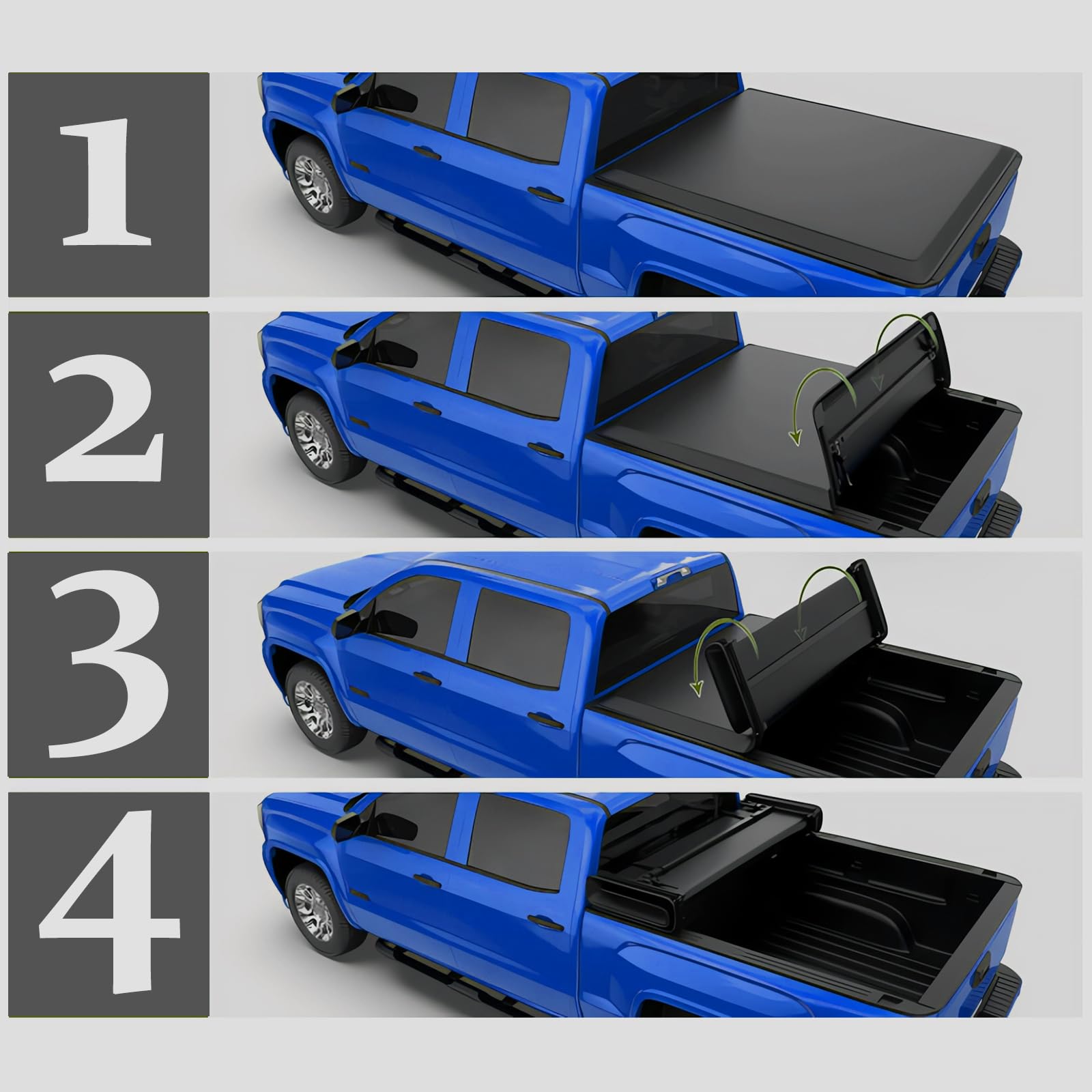 1

2

3

4