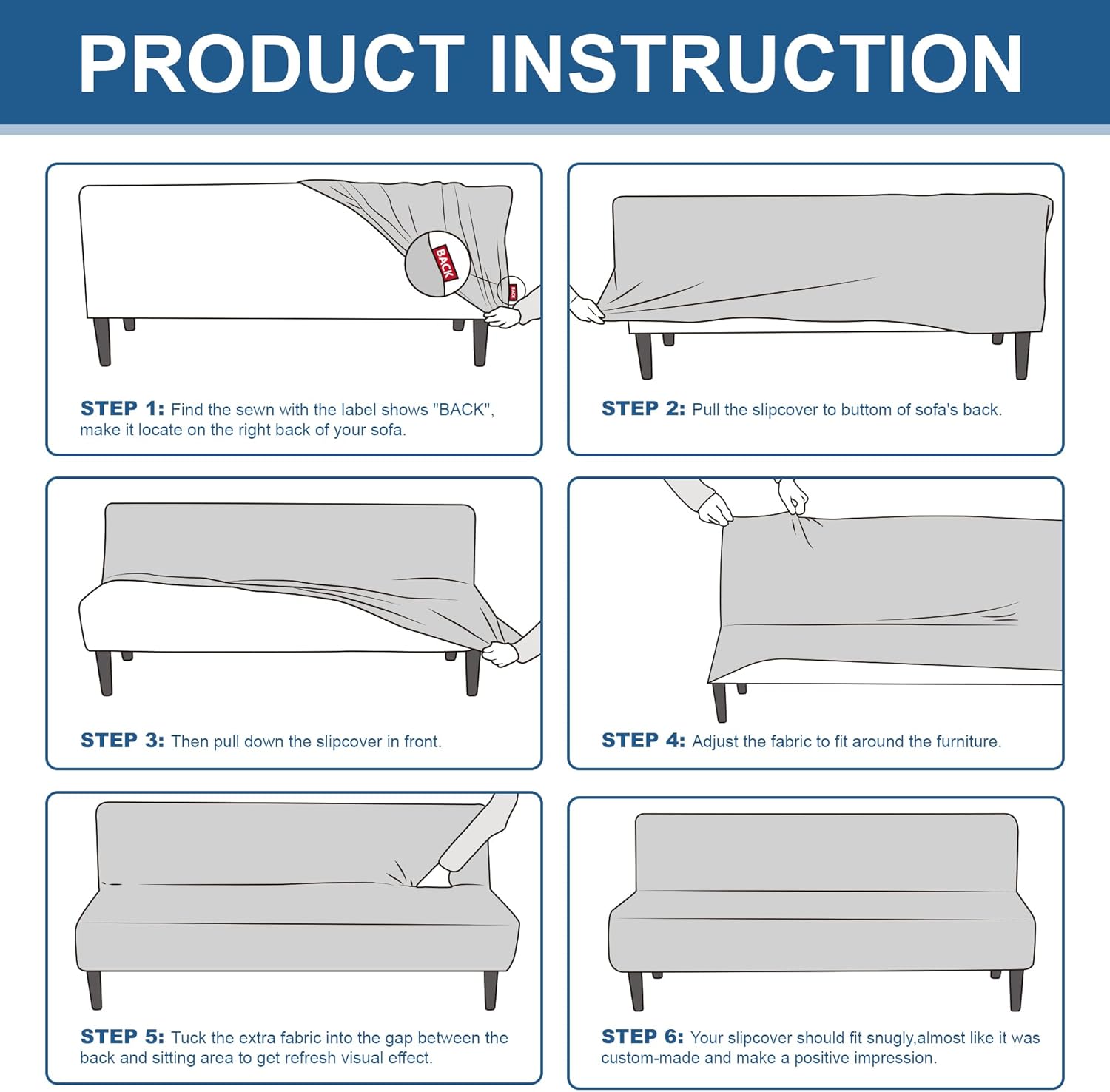 PRODUCT INSTRUCTION

BACK

BACK

STEP 1: Find the sewn with the label shows "BACK", make it locate on the right back of your sofa.

STEP 2: Pull the slipcover to buttom of sofa's back.

STEP 3: Then pull down the slipcover in front.

STEP 4: Adjust the fabric to fit around the furniture.

STEP 5: Tuck the extra fabric into the gap between the back and sitting area to get refresh visual effect.

STEP 6: Your slipcover should fit snugly,almost like it was custom-made and make a positive impression.