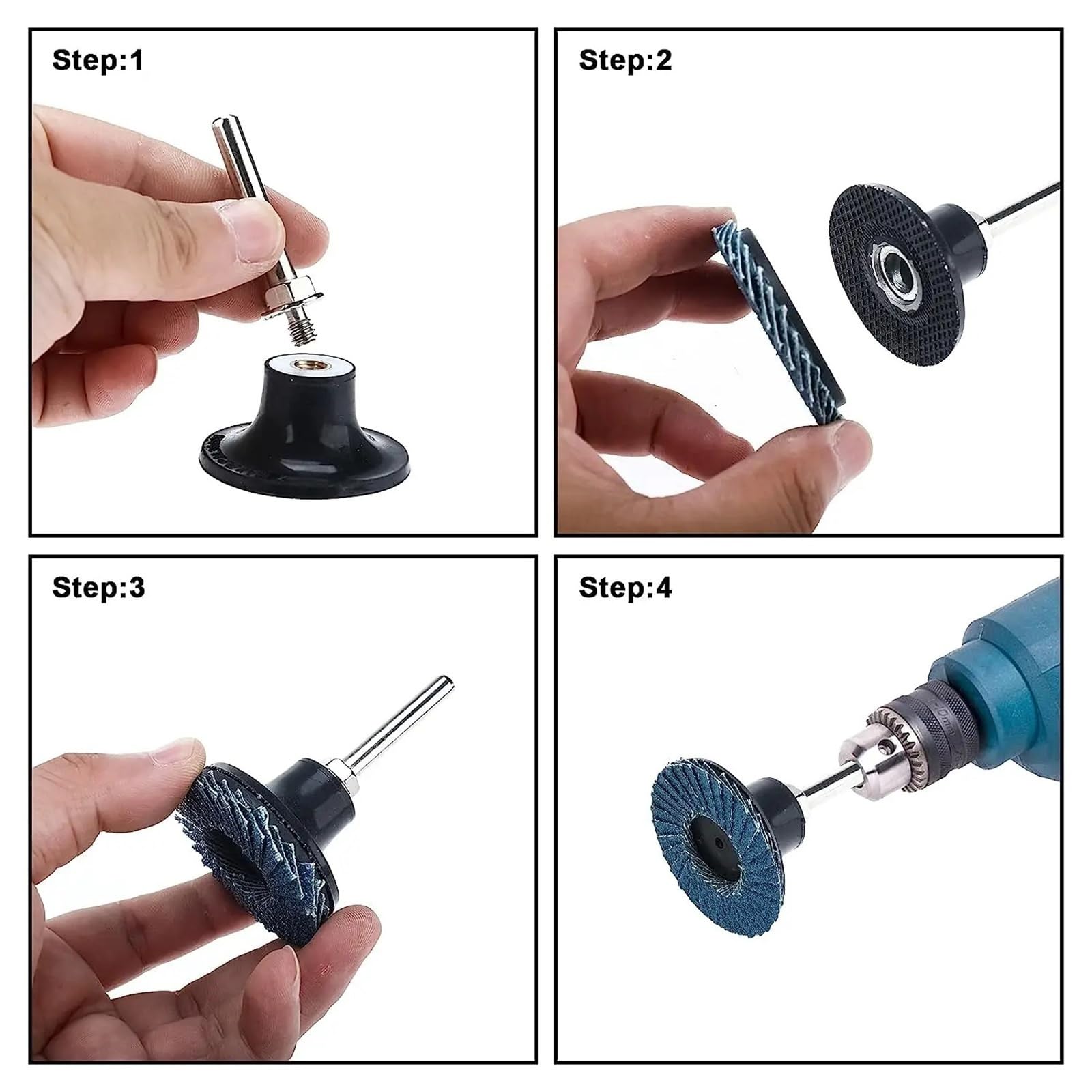 Step:1

Step:2

Step:3

Step:4