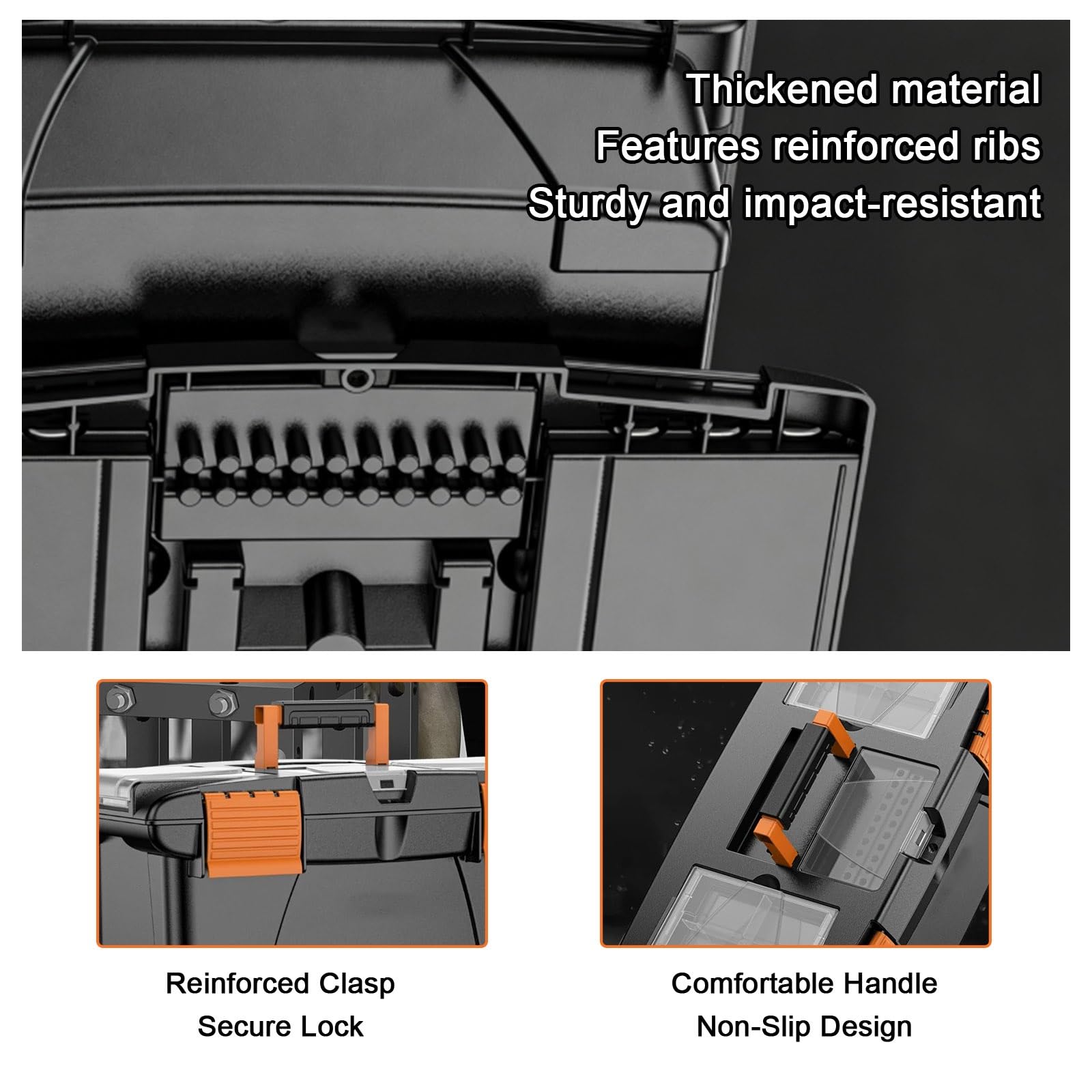 Thickened material
Features reinforced ribs
Sturdy and impact-resistant

Reinforced Clasp
Secure Lock

Comfortable Handle
Non-Slip Design