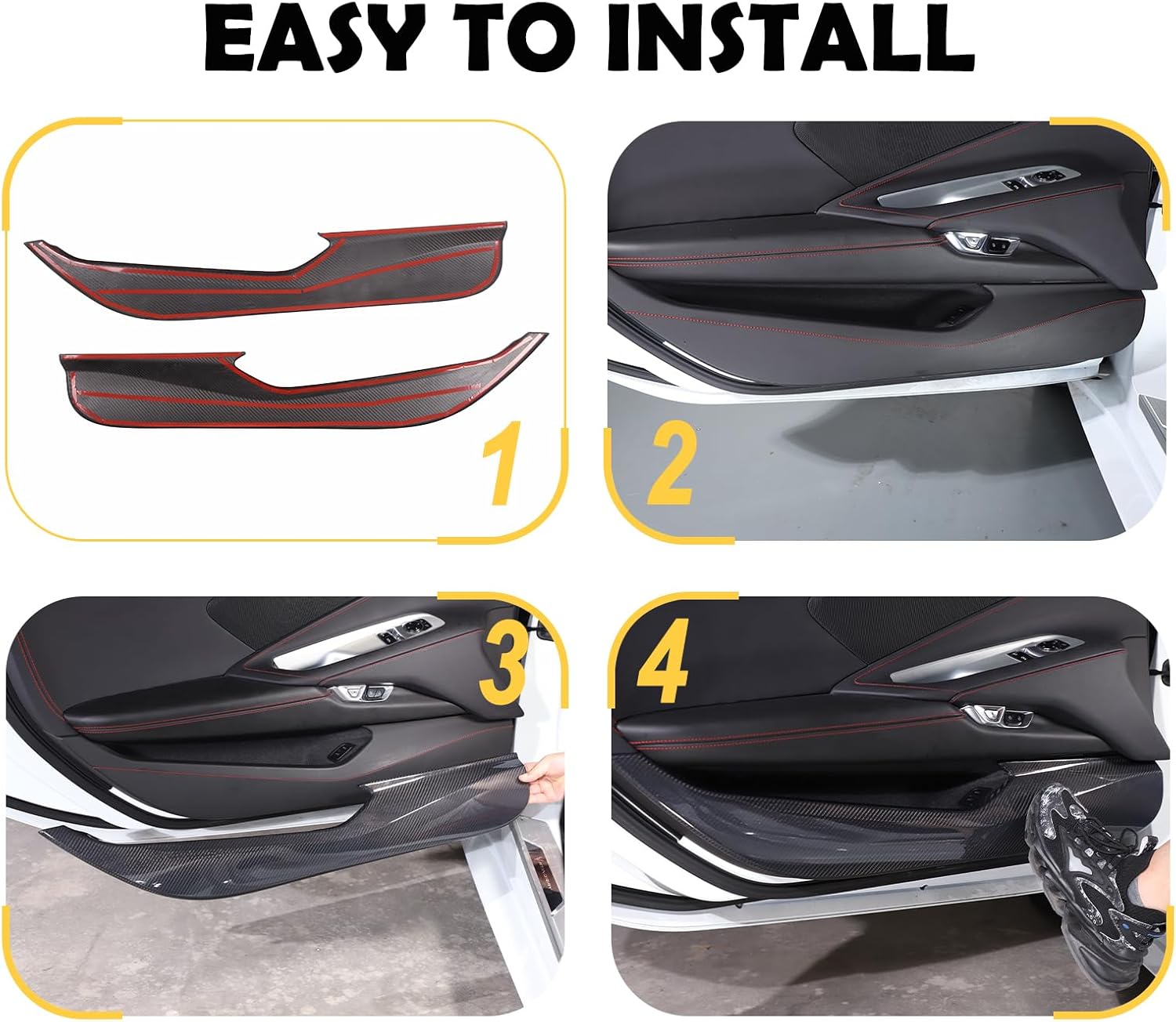 EASY TO INSTALL

1

2

3

4