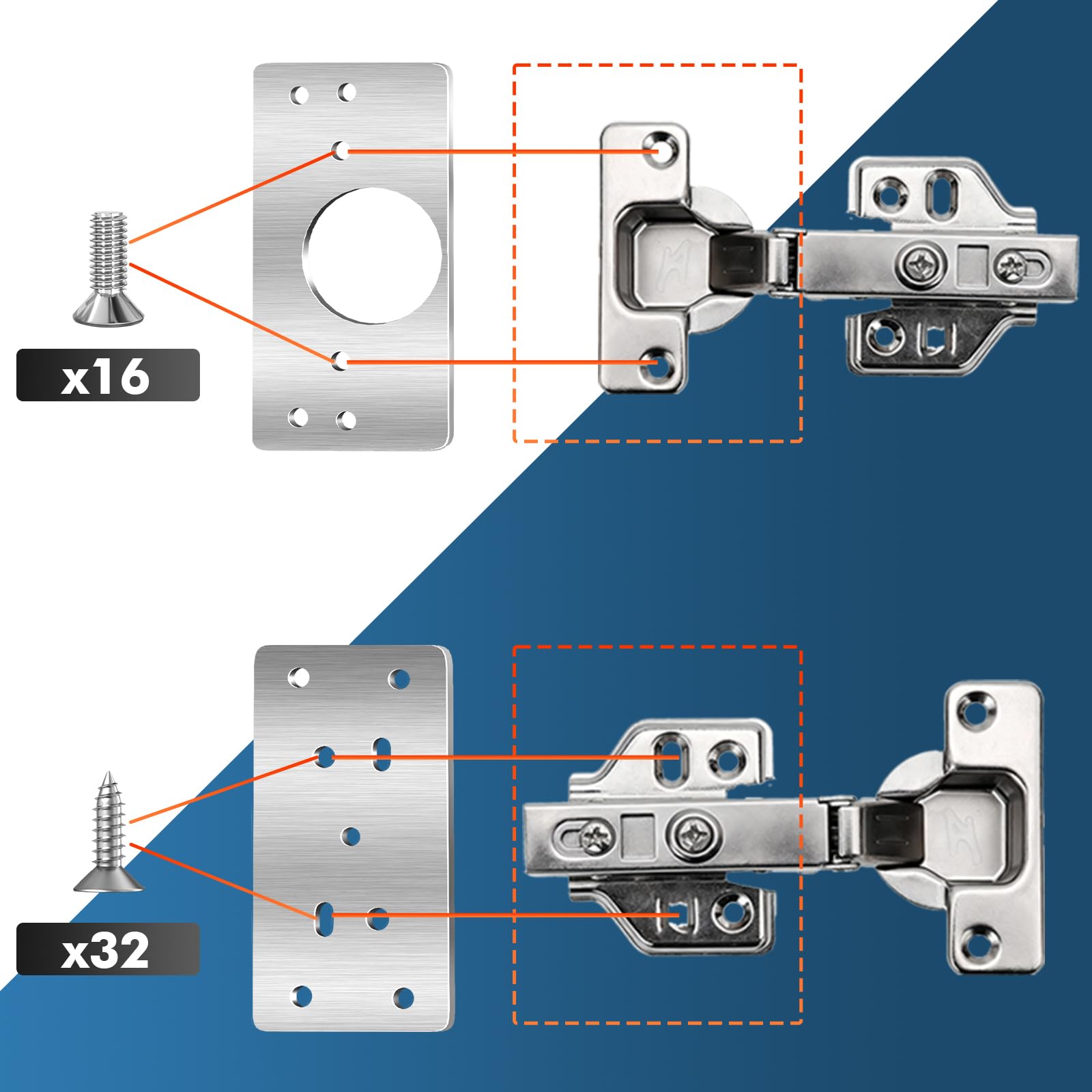 x16

x32