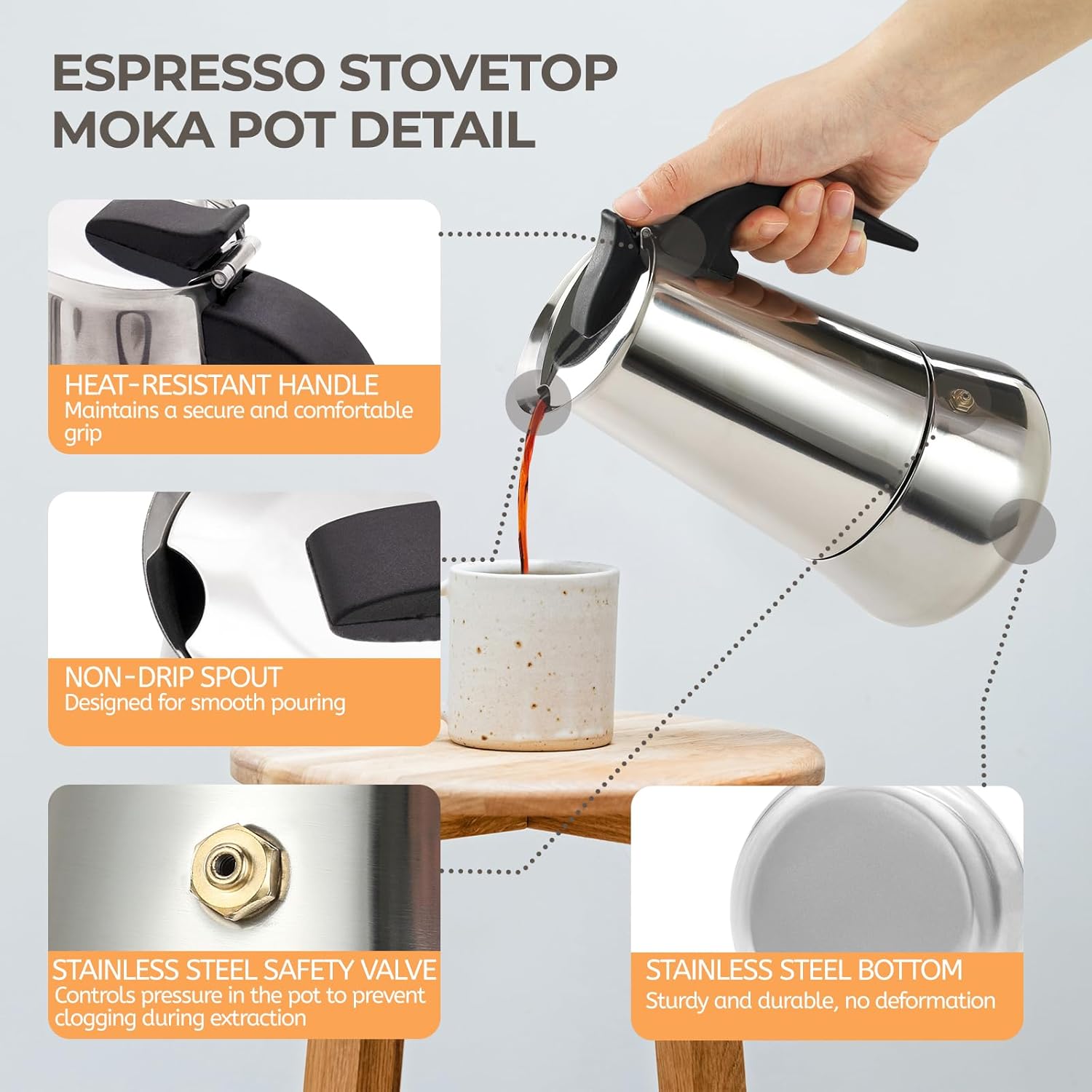 ESPRESSO STOVETOP MOKA POT DETAIL

HEAT-RESISTANT HANDLE
Maintains a secure and comfortable grip

NON-DRIP SPOUT
Designed for smooth pouring

STAINLESS STEEL SAFETY VALVE
Controls pressure in the pot to prevent clogging during extraction

STAINLESS STEEL BOTTOM
Sturdy and durable, no deformation