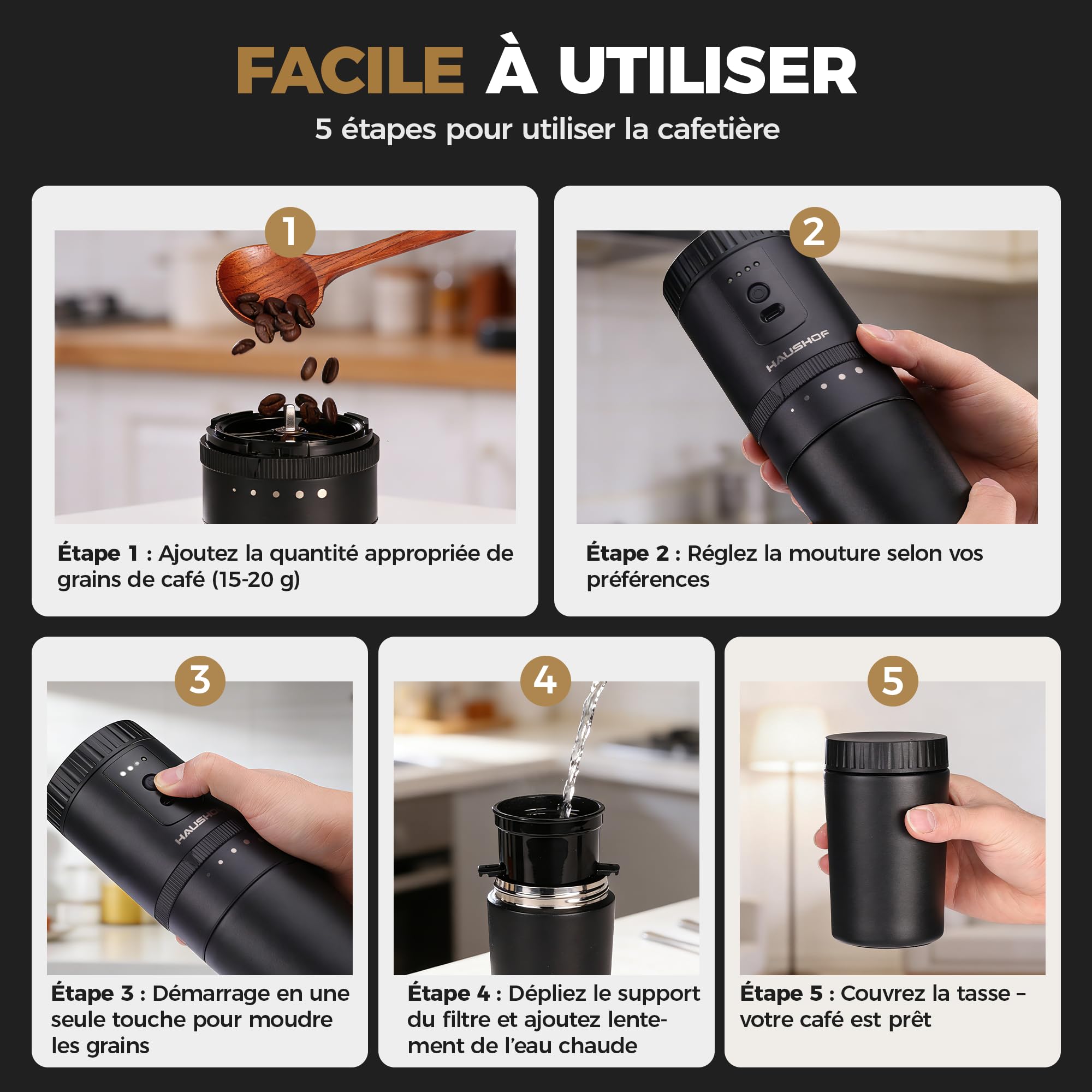 FACILE À UTILISER

5 étapes pour utiliser la cafetière

1

Étape 1 : Ajoutez la quantité appropriée de grains de café (15-20 g)

2

HAUSHOF

Étape 2 : Réglez la mouture selon vos préférences

3

HAUSHOF

Étape 3 : Démarrage en une seule touche pour moudre les grains

4

Étape 4 : Dépliez le support du filtre et ajoutez lentement de l'eau chaude

5

Étape 5 : Couvrez la tasse – votre café est prêt