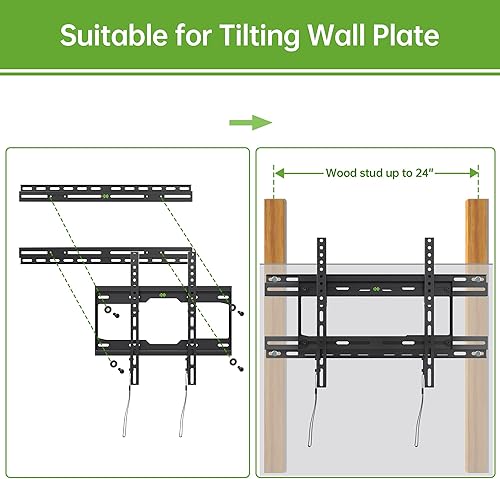 Suitable for Tilting Wall Plate

Wood stud up to 24"