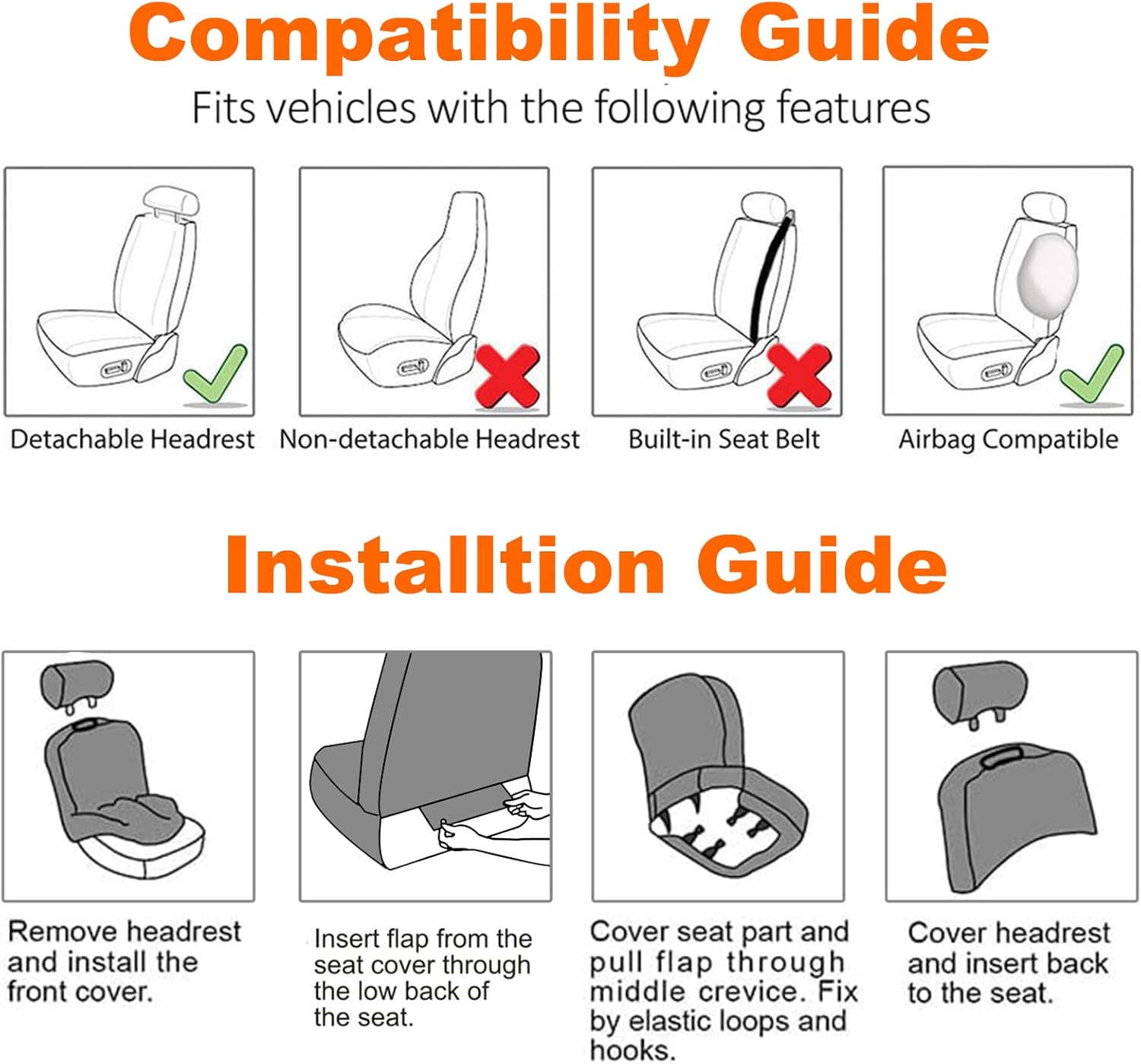 Compatibility Guide

Fits vehicles with the following features

Detachable Headrest

Non-detachable Headrest

Built-in Seat Belt

Airbag Compatible

Installtion Guide

Remove headrest and install the front cover.

Insert flap from the seat cover through the low back of the seat.

Cover seat part and pull flap through middle crevice. Fix by elastic loops and hooks.

Cover headrest and insert back to the seat.