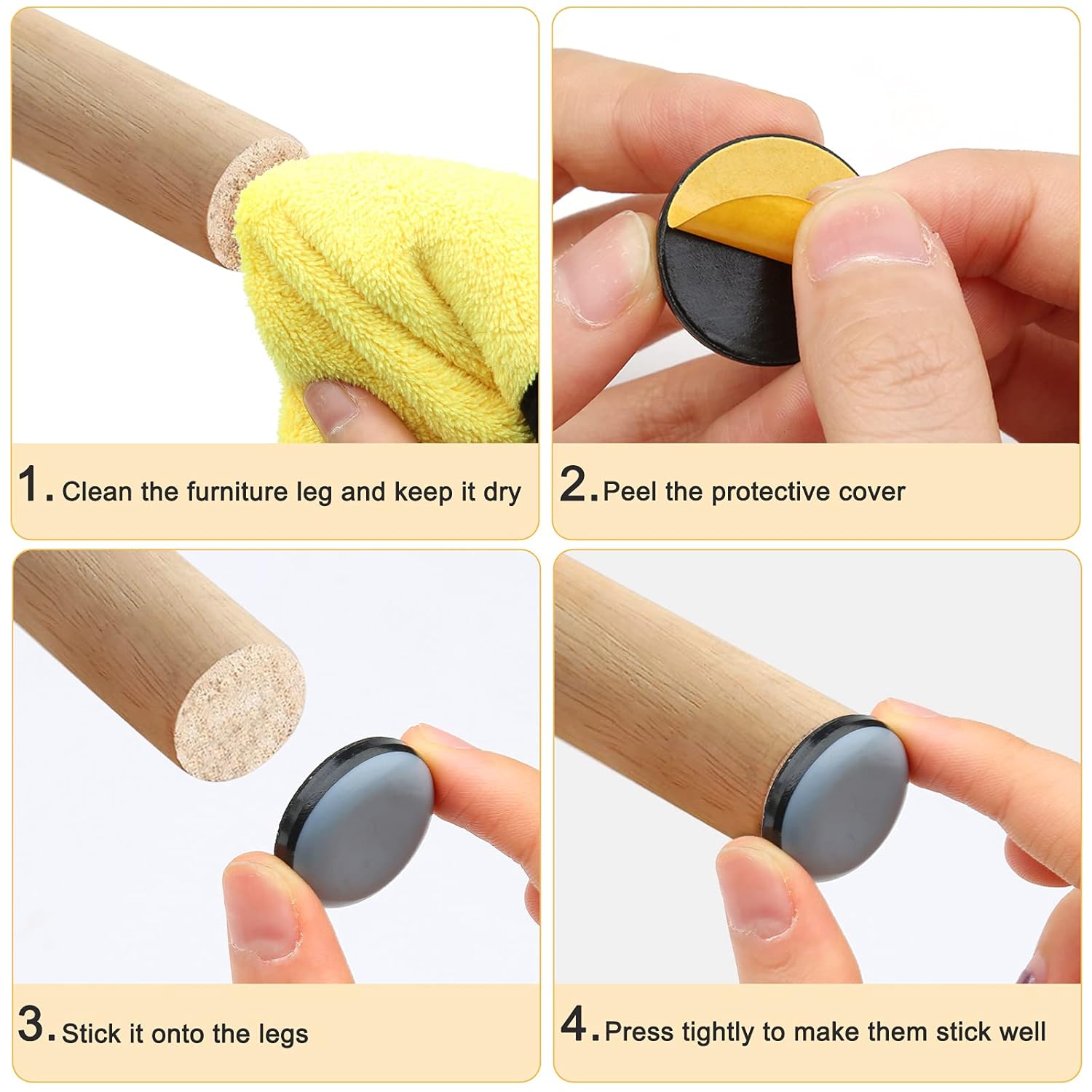 1. Clean the furniture leg and keep it dry

2. Peel the protective cover

3. Stick it onto the legs

4. Press tightly to make them stick well