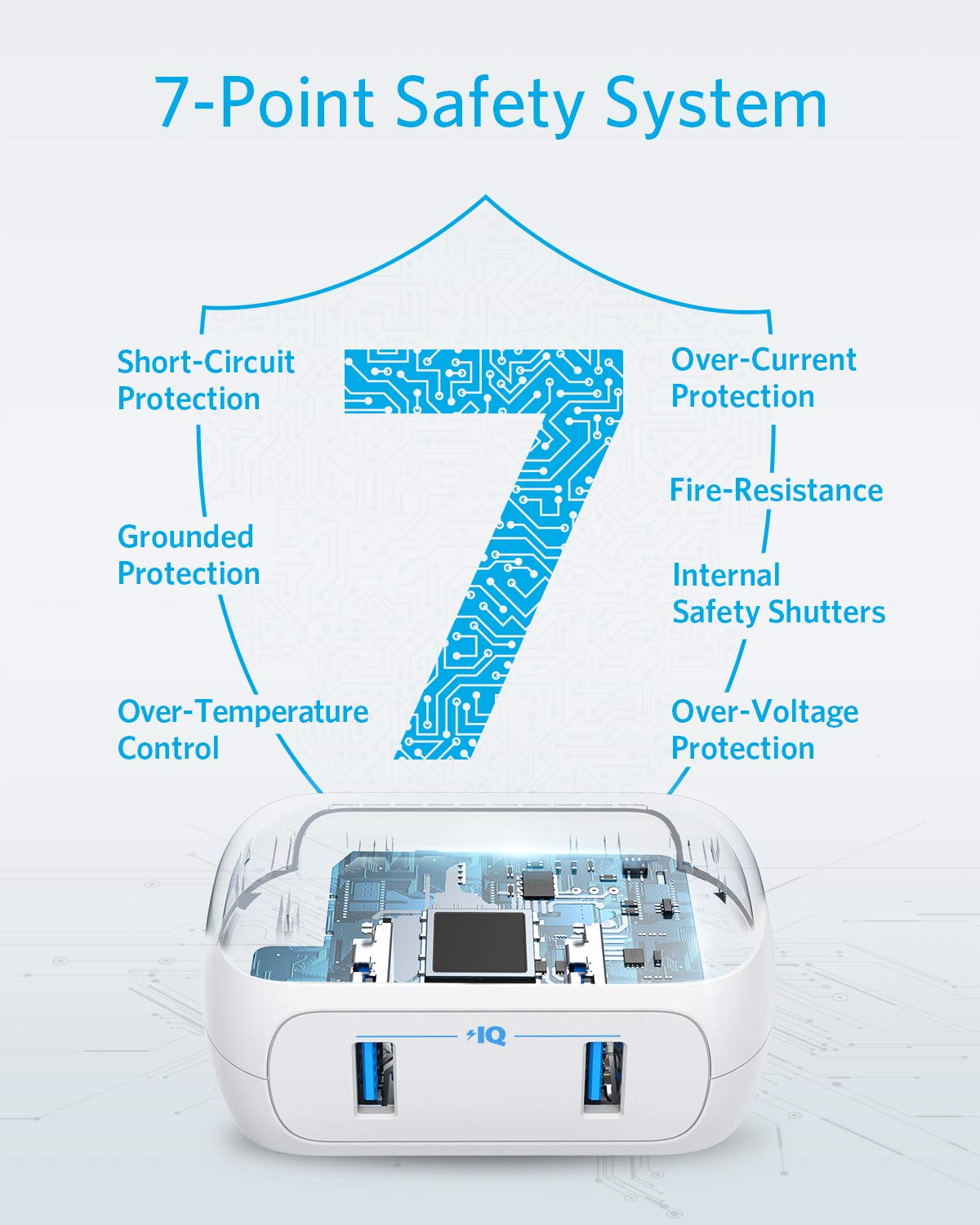 7-Point Safety System

Short-Circuit Protection

Grounded Protection

Over-Temperature Control

7

Over-Current Protection

Fire-Resistance

Internal Safety Shutters

Over-Voltage Protection

IQ