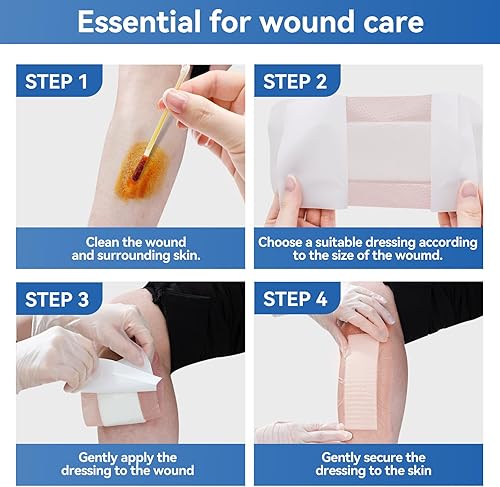 Essential for wound care

STEP 1

Clean the wound and surrounding skin.

STEP 2

Choose a suitable dressing according to the size of the woumd.

STEP 3

Gently apply the dressing to the wound

STEP 4

Gently secure the dressing to the skin