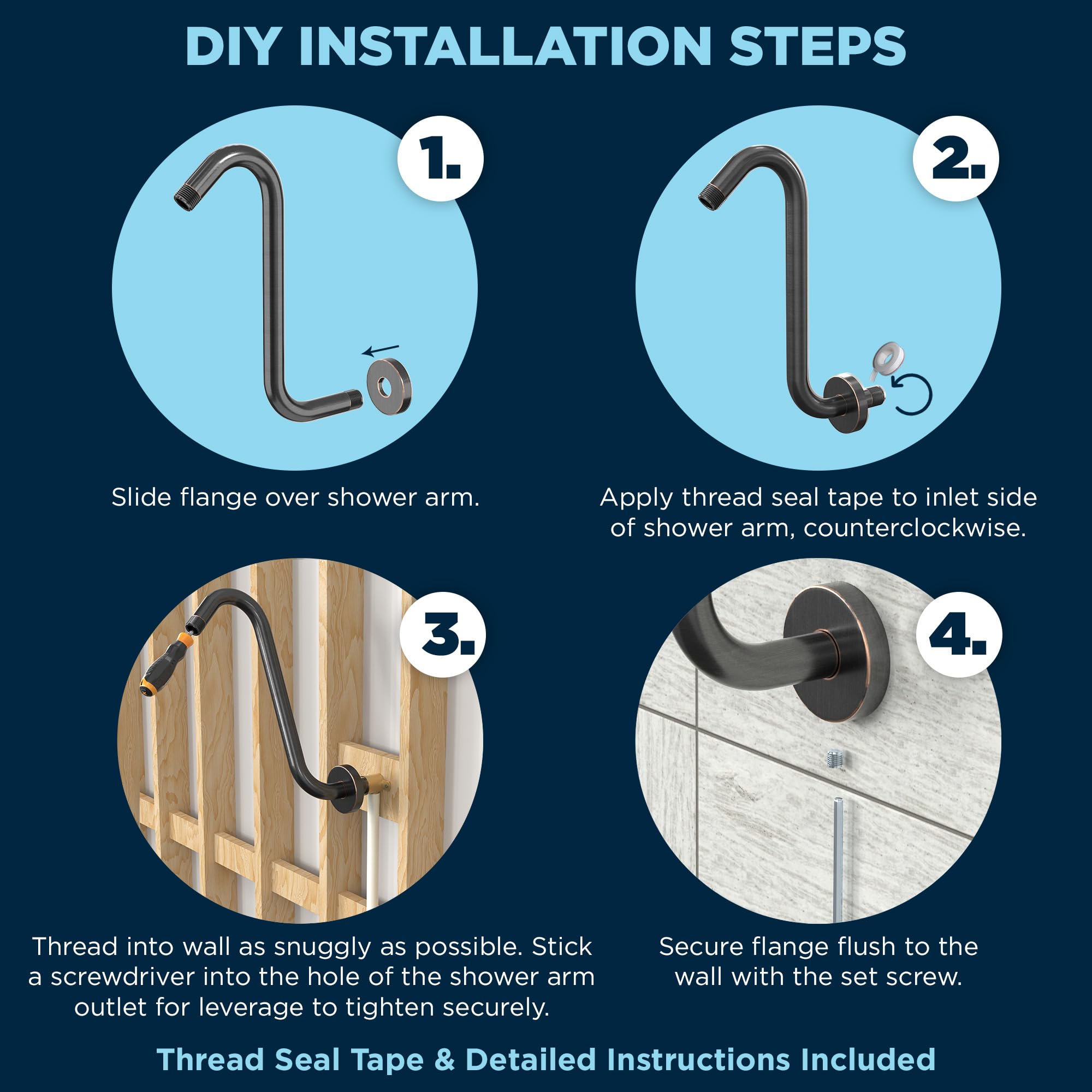 DIY INSTALLATION STEPS

1.

Slide flange over shower arm.

2.

Apply thread seal tape to inlet side of shower arm, counterclockwise.

3.

Thread into wall as snuggly as possible. Stick a screwdriver into the hole of the shower arm outlet for leverage to tighten securely.

4.

Secure flange flush to the wall with the set screw.

Thread Seal Tape & Detailed Instructions Included