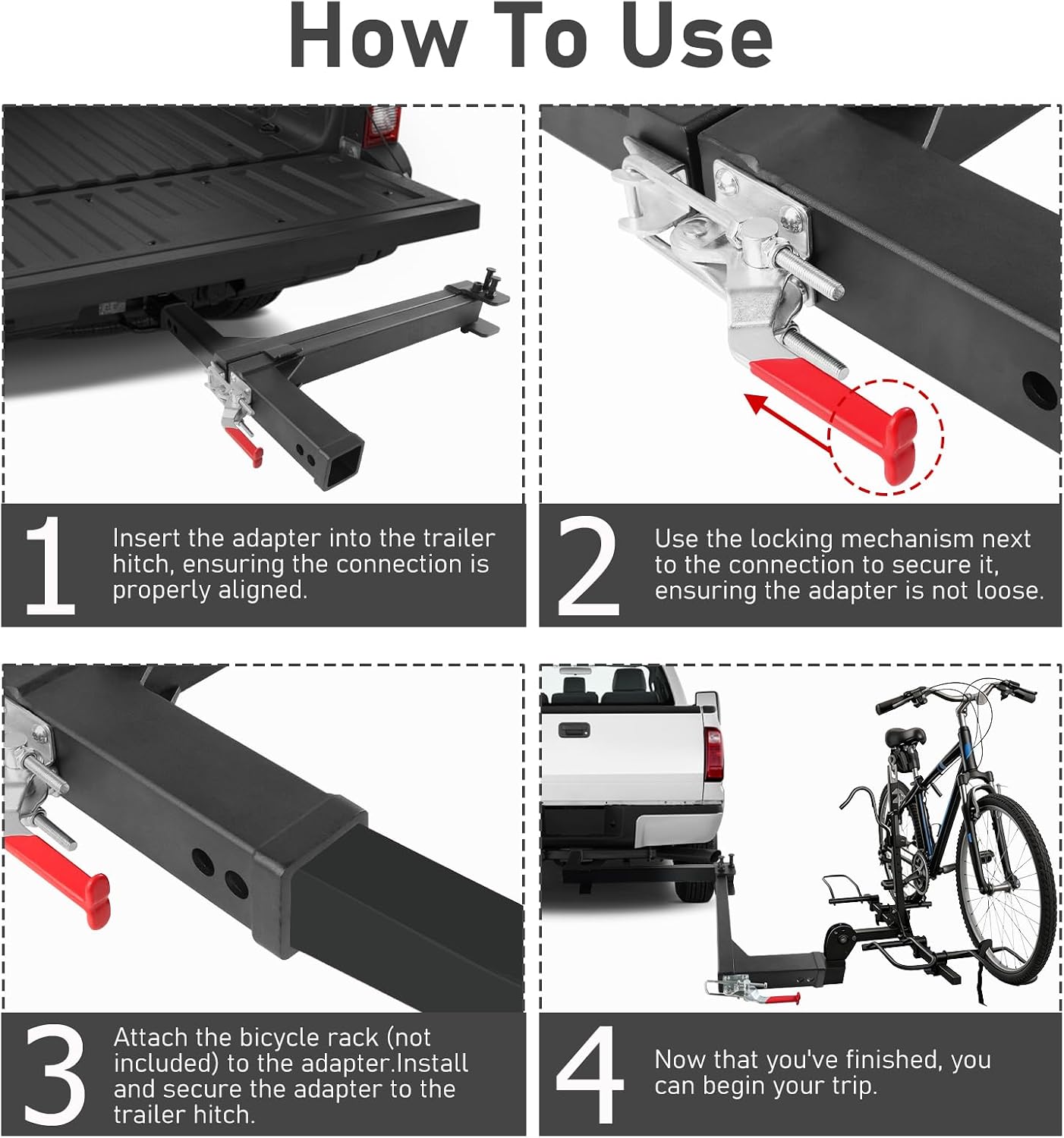 How To Use

1 Insert the adapter into the trailer hitch, ensuring the connection is properly aligned.

2 Use the locking mechanism next to the connection to secure it, ensuring the adapter is not loose.

3 Attach the bicycle rack (not included) to the adapter.Install and secure the adapter to the trailer hitch.

4 Now that you've finished, you can begin your trip.