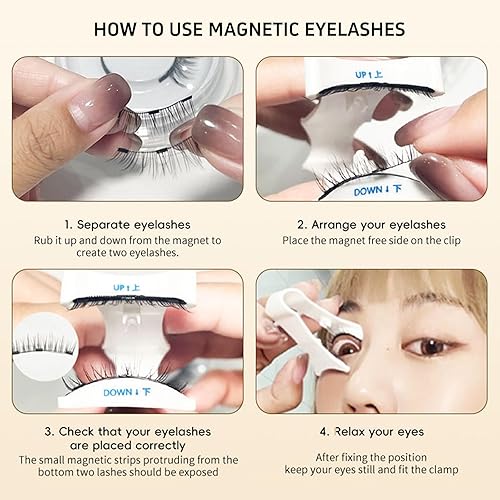 HOW TO USE MAGNETIC EYELASHES

UP ↑ 上

DOWN ↓ 下

1. Separate eyelashes
Rub it up and down from the magnet to create two eyelashes.

2. Arrange your eyelashes
Place the magnet free side on the clip

UP ↑ 上

DOWN ↓ 下

3. Check that your eyelashes are placed correctly
The small magnetic strips protruding from the bottom two lashes should be exposed

4. Relax your eyes
After fixing the position keep your eyes still and fit the clamp