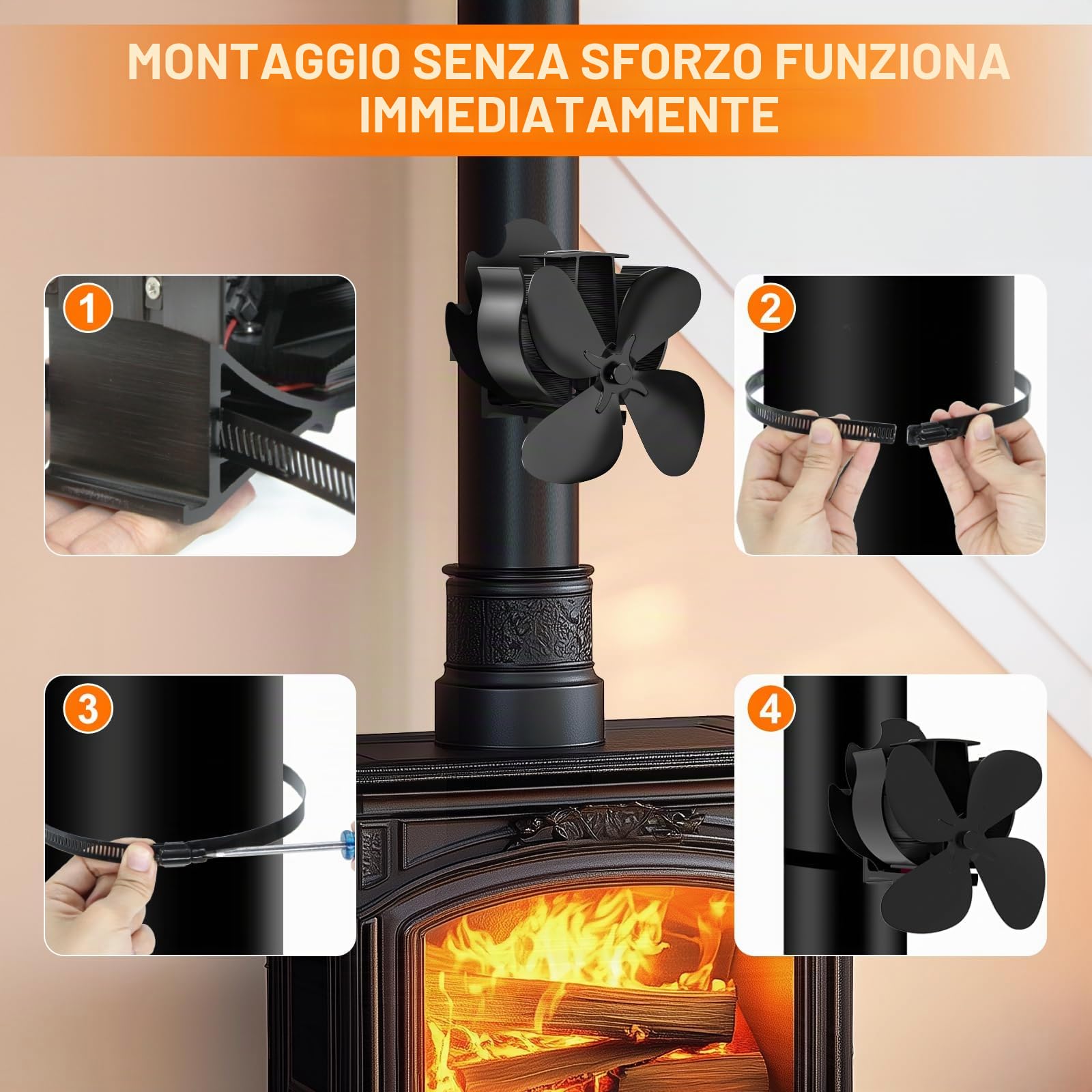 MONTAGGIO SENZA SFORZO FUNZIONA IMMEDIATAMENTE

1

2

3

4