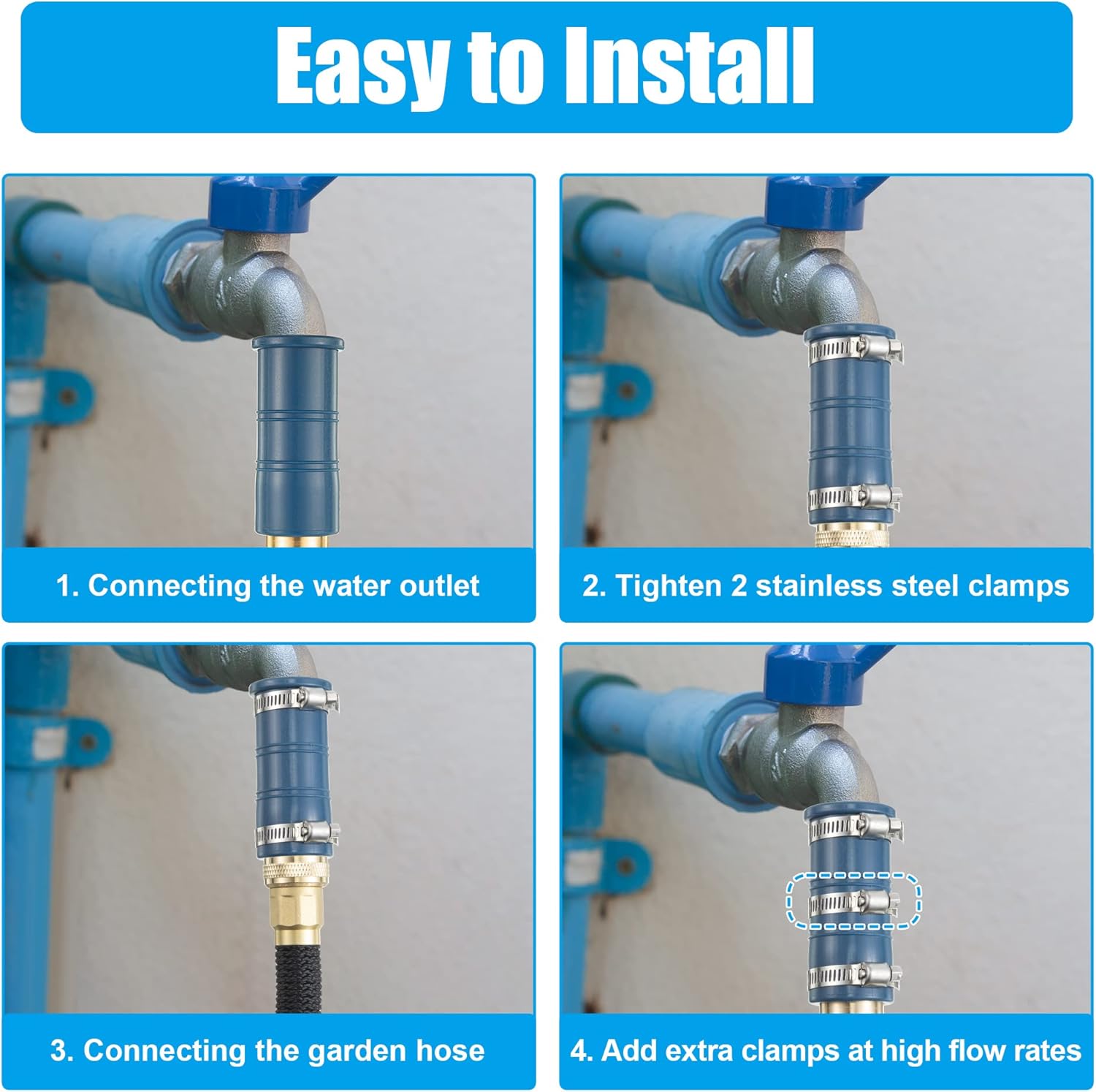 Easy to Install

1. Connecting the water outlet

2. Tighten 2 stainless steel clamps

3. Connecting the garden hose

4. Add extra clamps at high flow rates