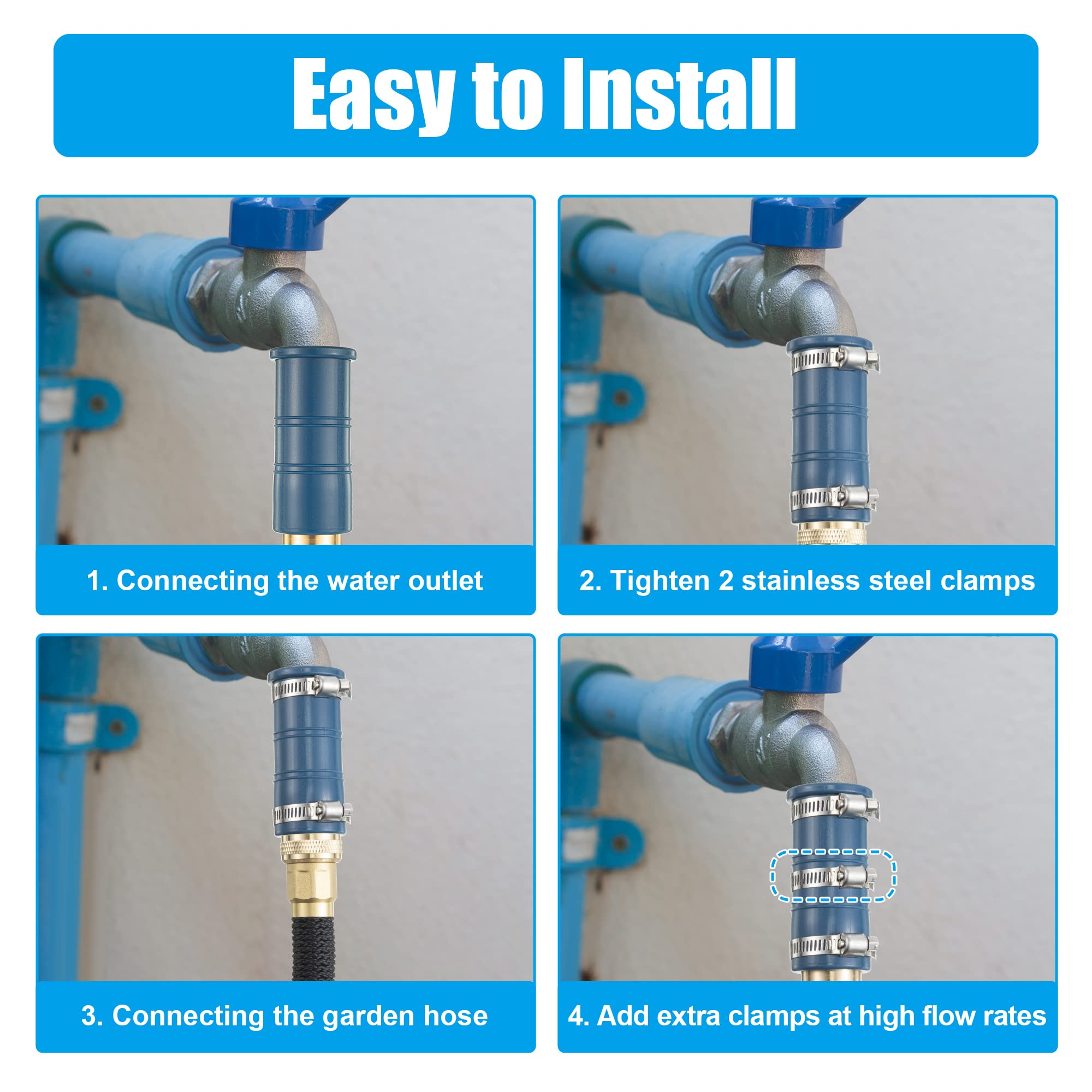 Easy to Install

1. Connecting the water outlet

2. Tighten 2 stainless steel clamps

3. Connecting the garden hose

4. Add extra clamps at high flow rates