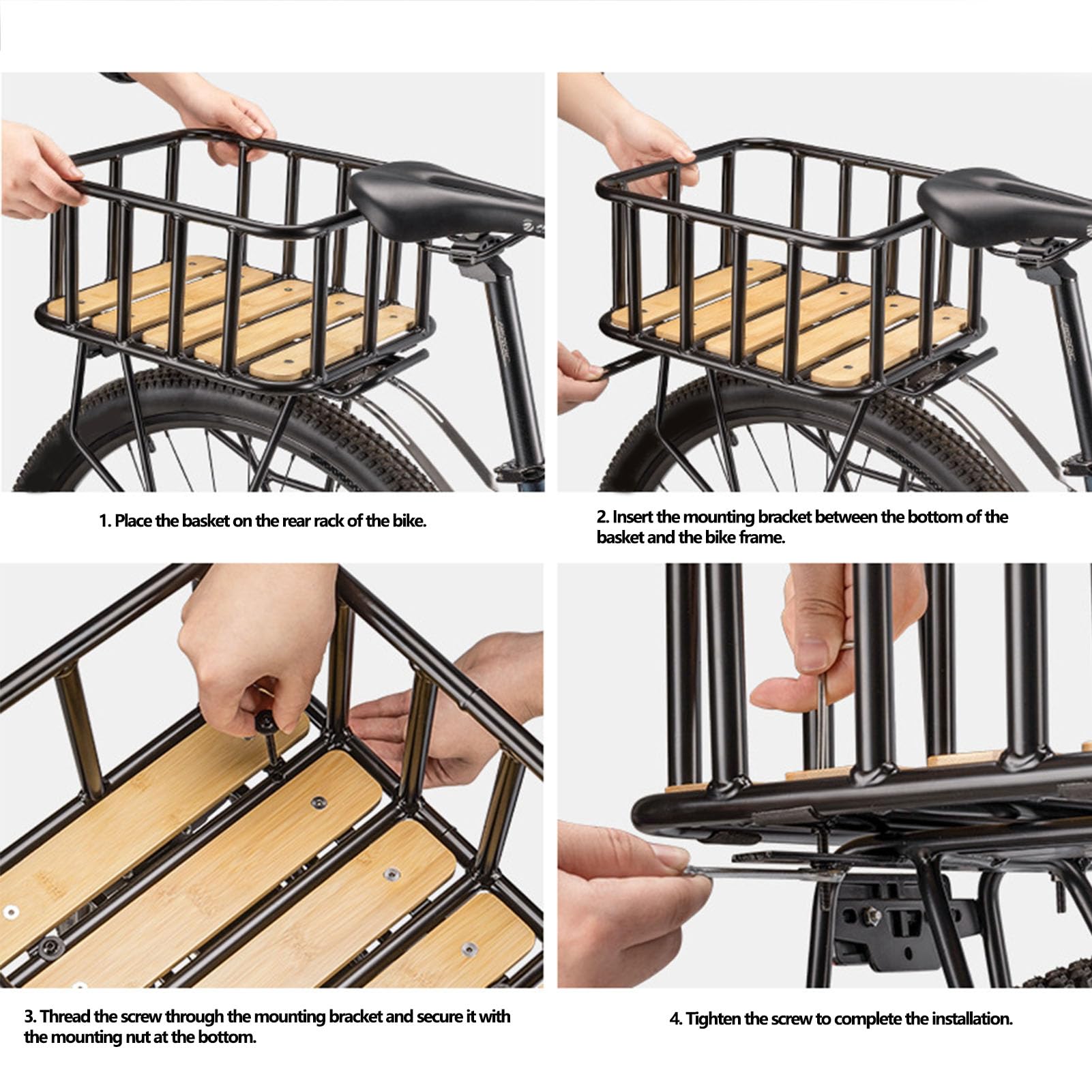 1. Place the basket on the rear rack of the bike.

2. Insert the mounting bracket between the bottom of the basket and the bike frame.

3. Thread the screw through the mounting bracket and secure it with the mounting nut at the bottom.

4. Tighten the screw to complete the installation.