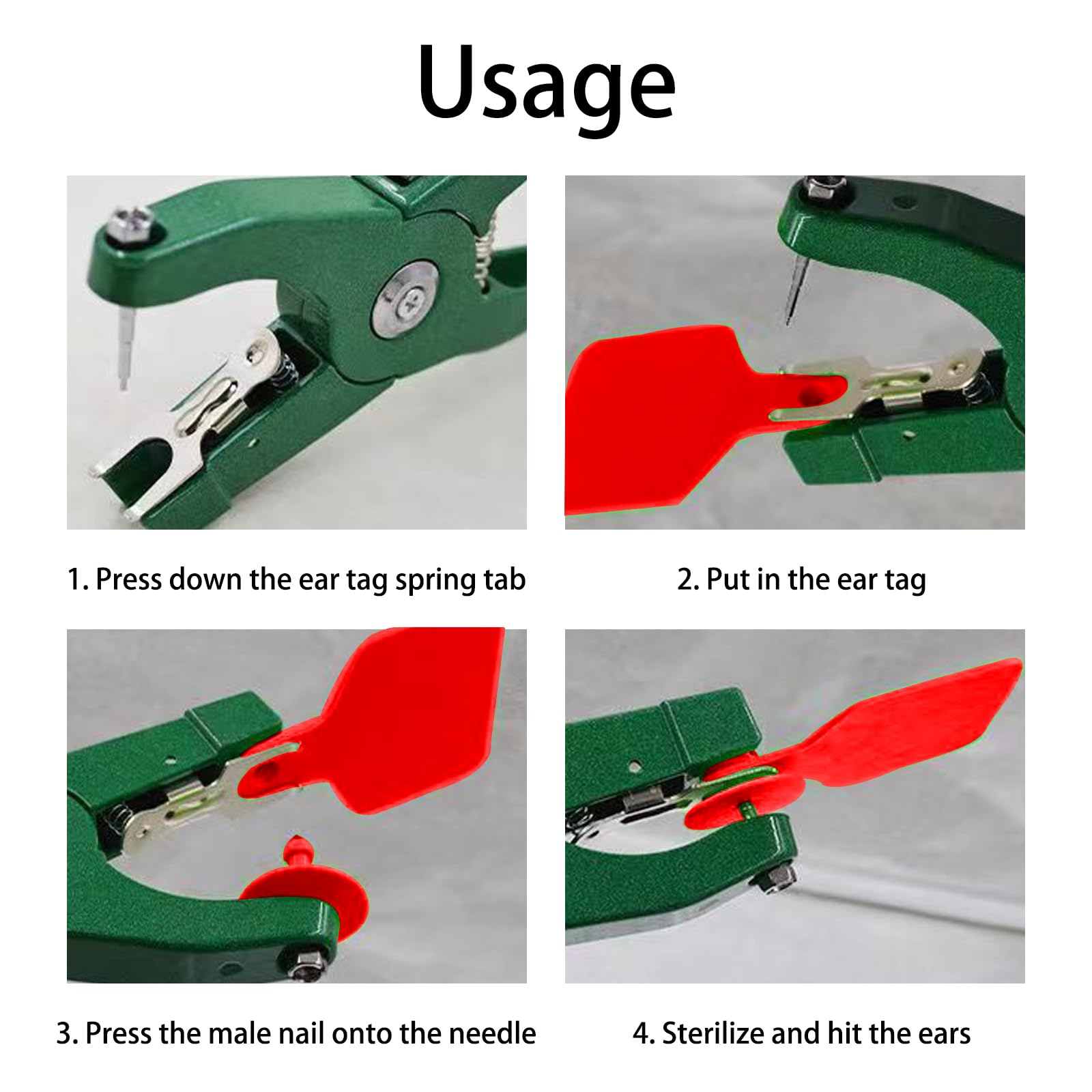 Usage

1. Press down the ear tag spring tab

2. Put in the ear tag

3. Press the male nail onto the needle

4. Sterilize and hit the ears