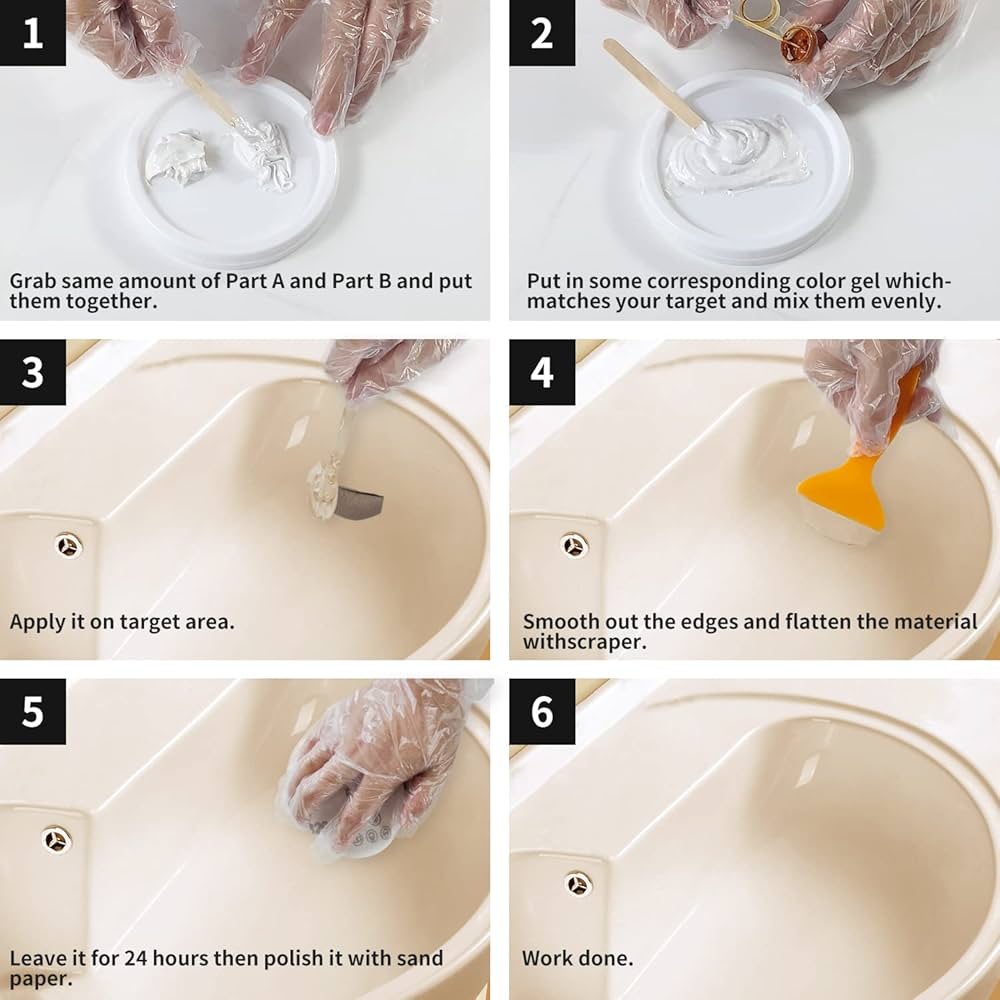 1

Grab same amount of Part A and Part B and put them together.

2

Put in some corresponding color gel which-matches your target and mix them evenly.

3

Apply it on target area.

4

Smooth out the edges and flatten the material withscraper.

5

Leave it for 24 hours then polish it with sand paper.

6

Work done.