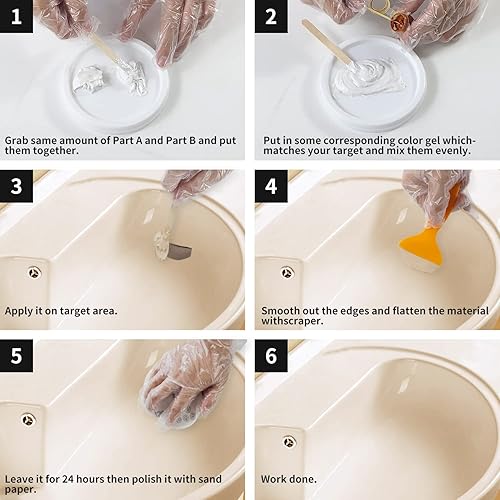 1

Grab same amount of Part A and Part B and put them together.

2

Put in some corresponding color gel which-matches your target and mix them evenly.

3

Apply it on target area.

4

Smooth out the edges and flatten the material withscraper.

5

Leave it for 24 hours then polish it with sand paper.

6

Work done.