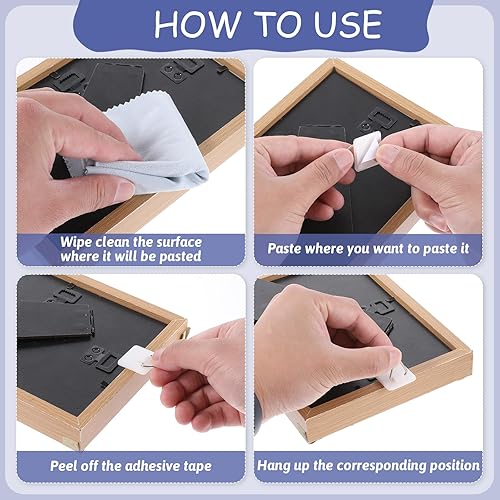 HOW TO USE

Wipe clean the surface where it will be pasted

Paste where you want to paste it

Peel off the adhesive tape

Hang up the corresponding position