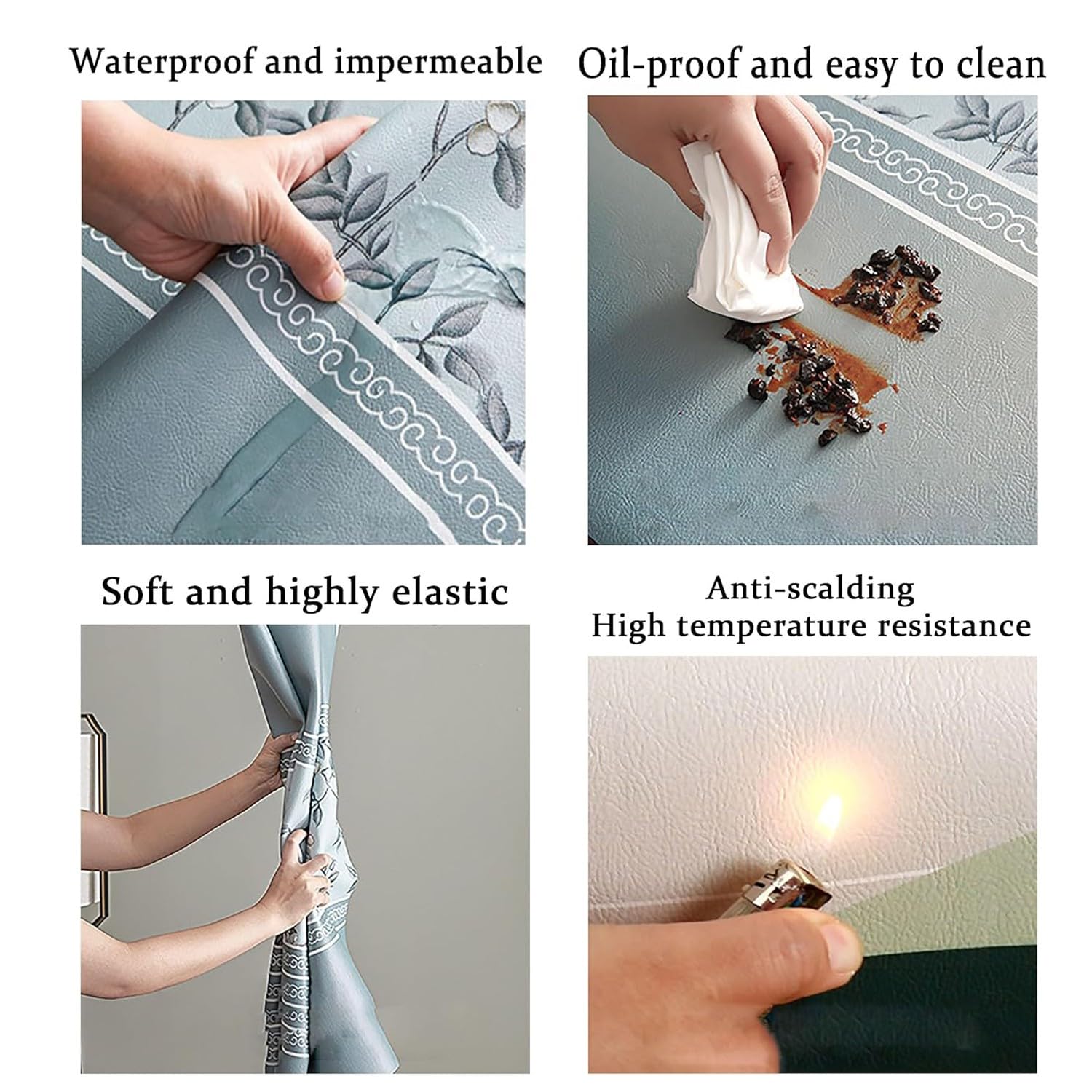 Waterproof and impermeable

Oil-proof and easy to clean

Soft and highly elastic

Anti-scalding
High temperature resistance