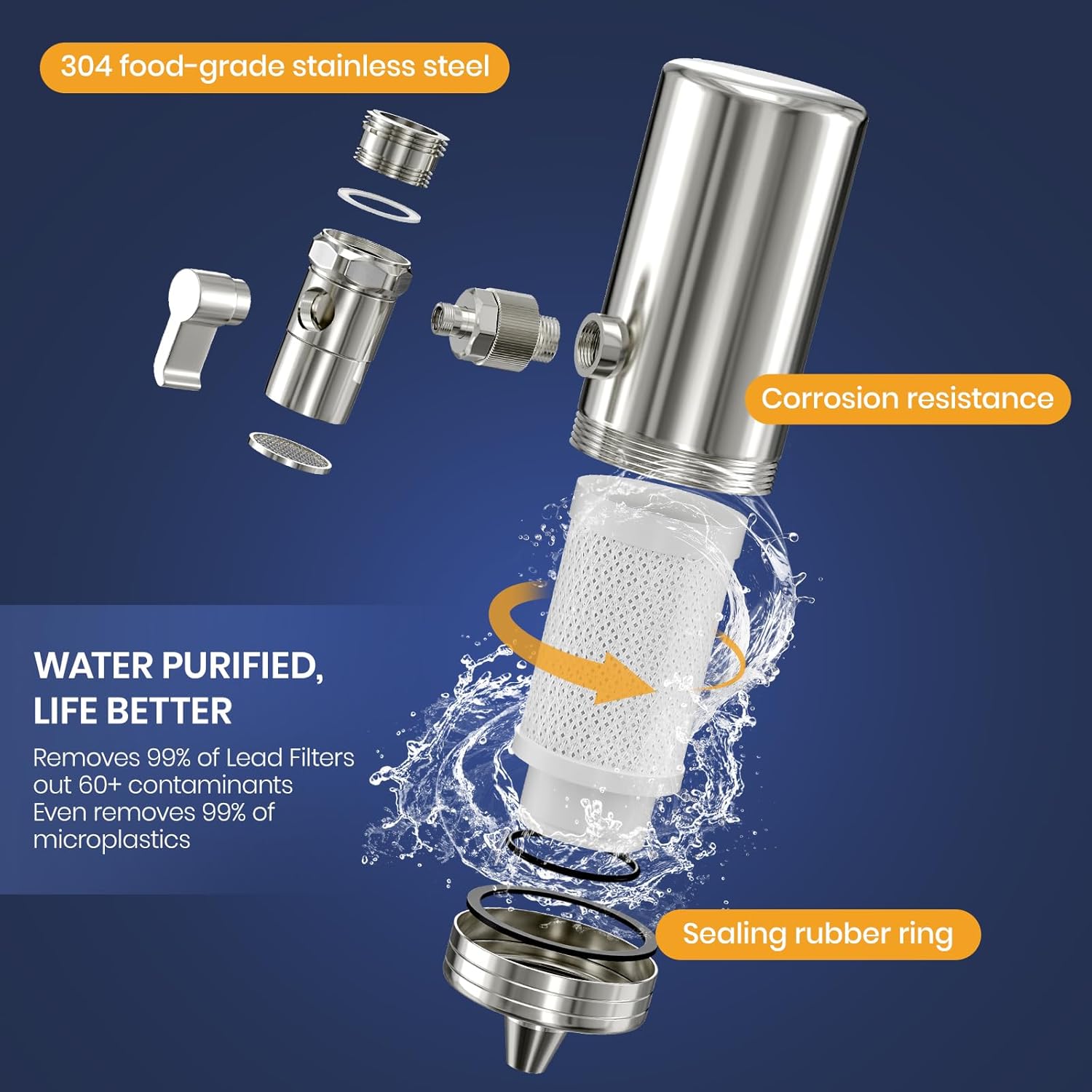 304 food-grade stainless steel

Corrosion resistance

WATER PURIFIED, LIFE BETTER

Removes 99% of Lead Filters out 60+ contaminants Even removes 99% of microplastics

Sealing rubber ring