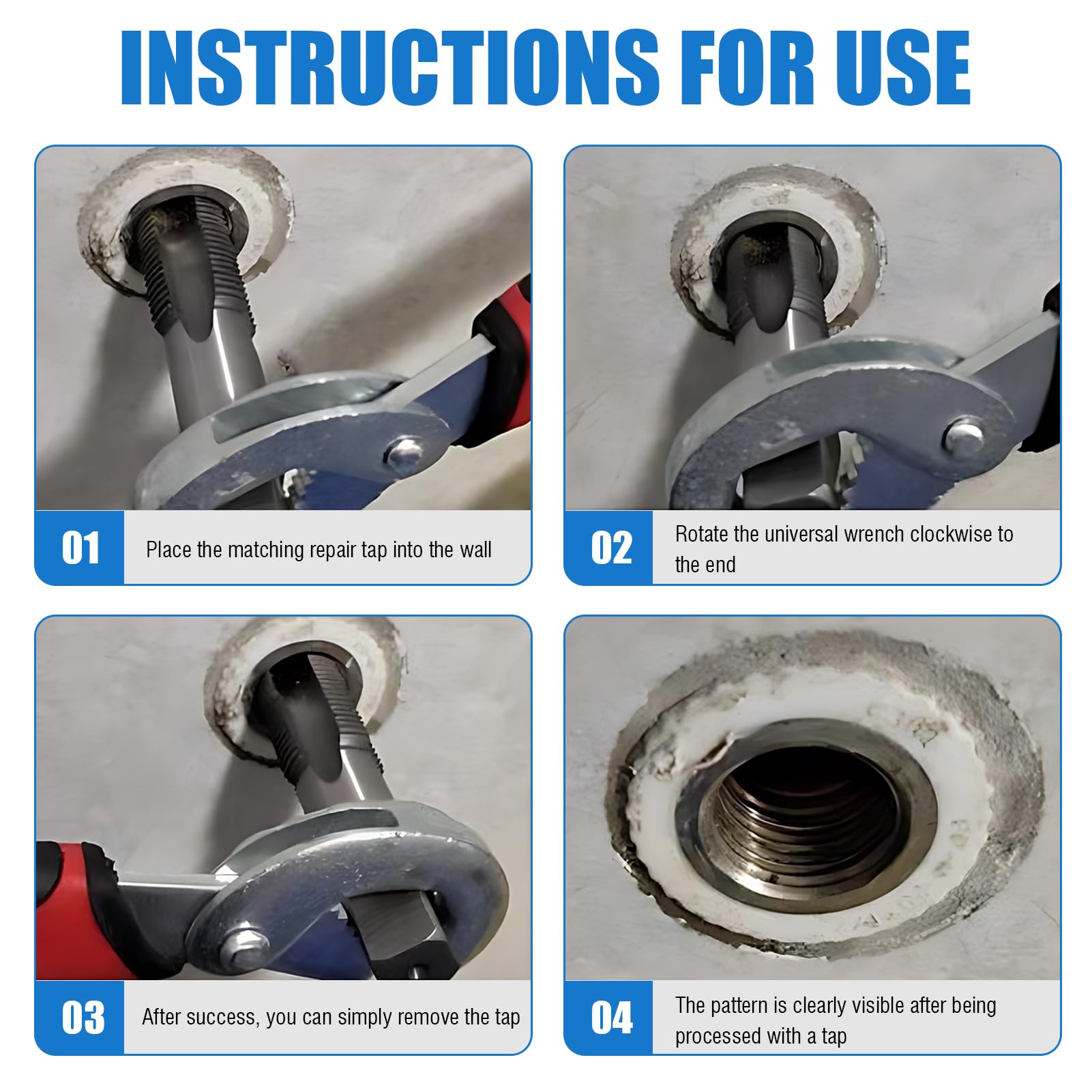 INSTRUCTIONS FOR USE

01
Place the matching repair tap into the wall

02
Rotate the universal wrench clockwise to the end

03
After success, you can simply remove the tap

04
The pattern is clearly visible after being processed with a tap