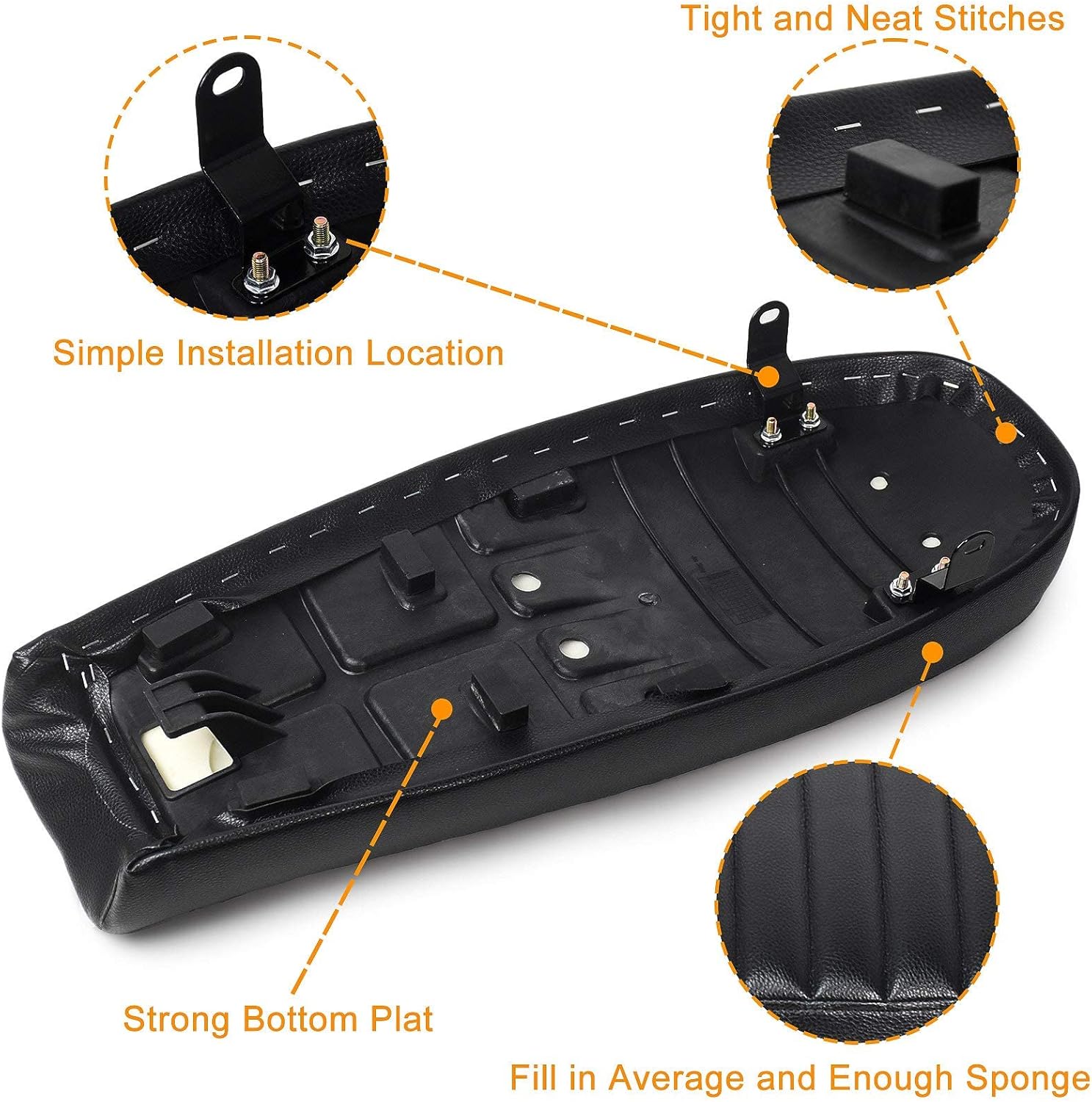 Tight and Neat Stitches

Simple Installation Location

Strong Bottom Plat

Fill in Average and Enough Sponge