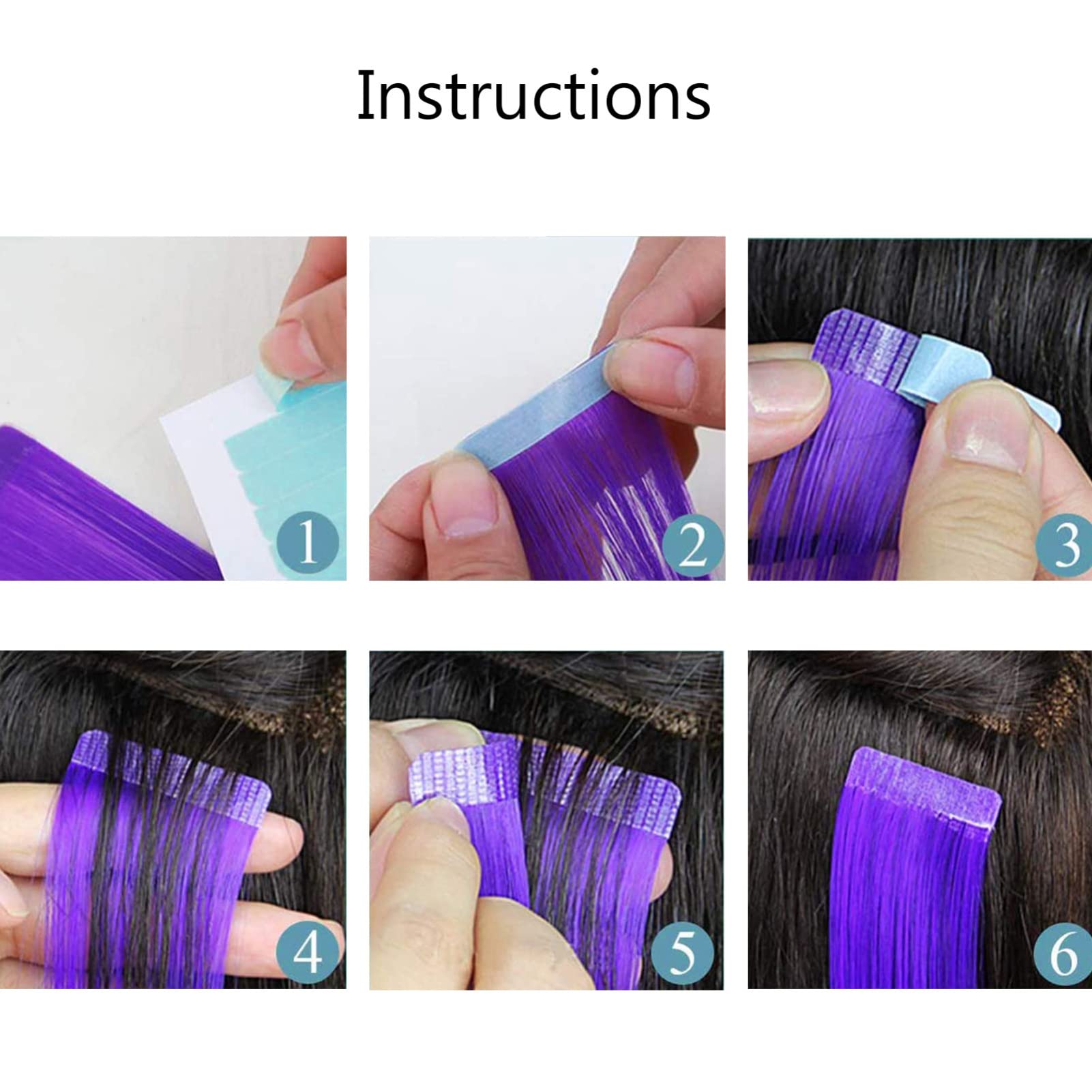 Instructions

1

2

3

4

5

6