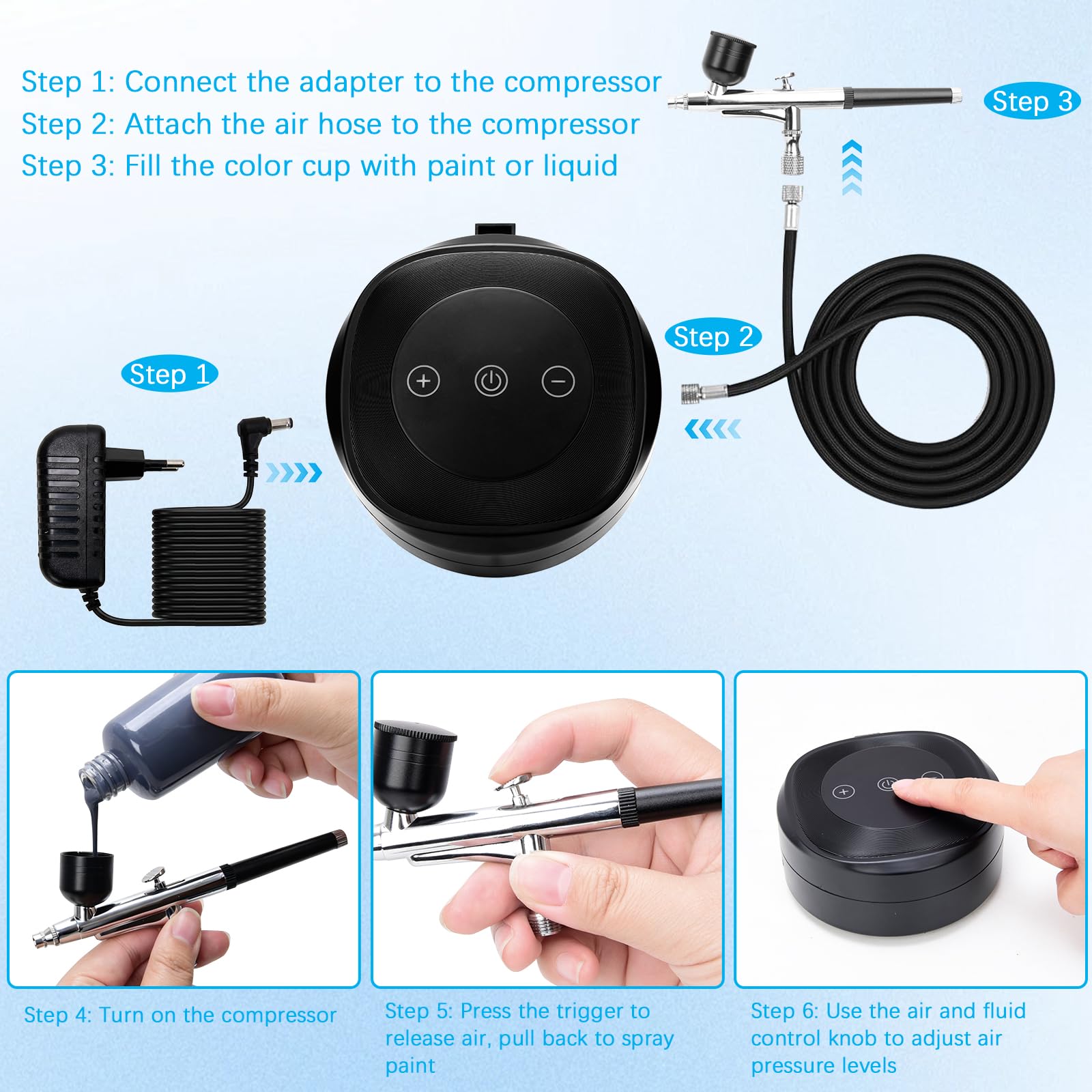 Step 1: Connect the adapter to the compressor
Step 2: Attach the air hose to the compressor
Step 3: Fill the color cup with paint or liquid

Step 3

Step 2

Step 1

Step 4: Turn on the compressor

Step 5: Press the trigger to release air, pull back to spray paint

Step 6: Use the air and fluid control knob to adjust air pressure levels