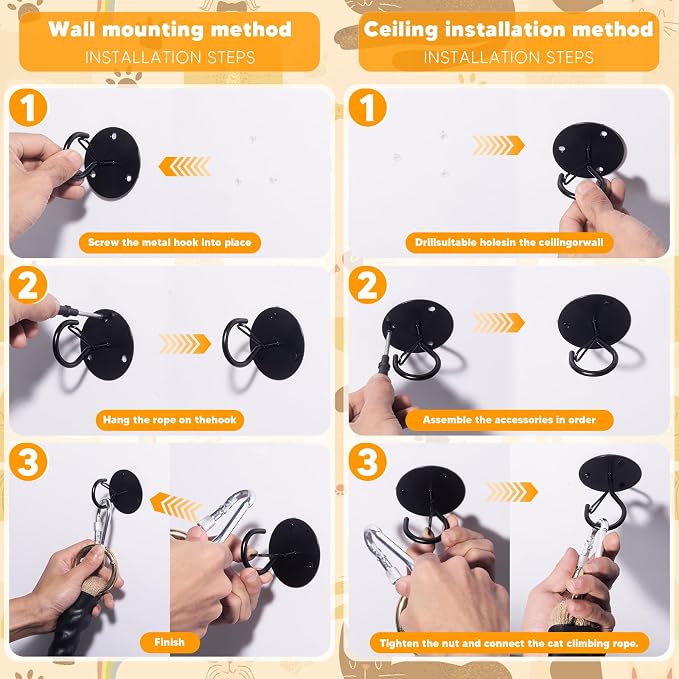 Wall mounting method
INSTALLATION STEPS

1

Screw the metal hook into place

2

Hang the rope on thehook

3

Finish

Ceiling installation method
INSTALLATION STEPS

1

Drillsuitable holesin the ceilingorwall

2

Assemble the accessories in order

3

Tighten the nut and connect the cat climbing rope.