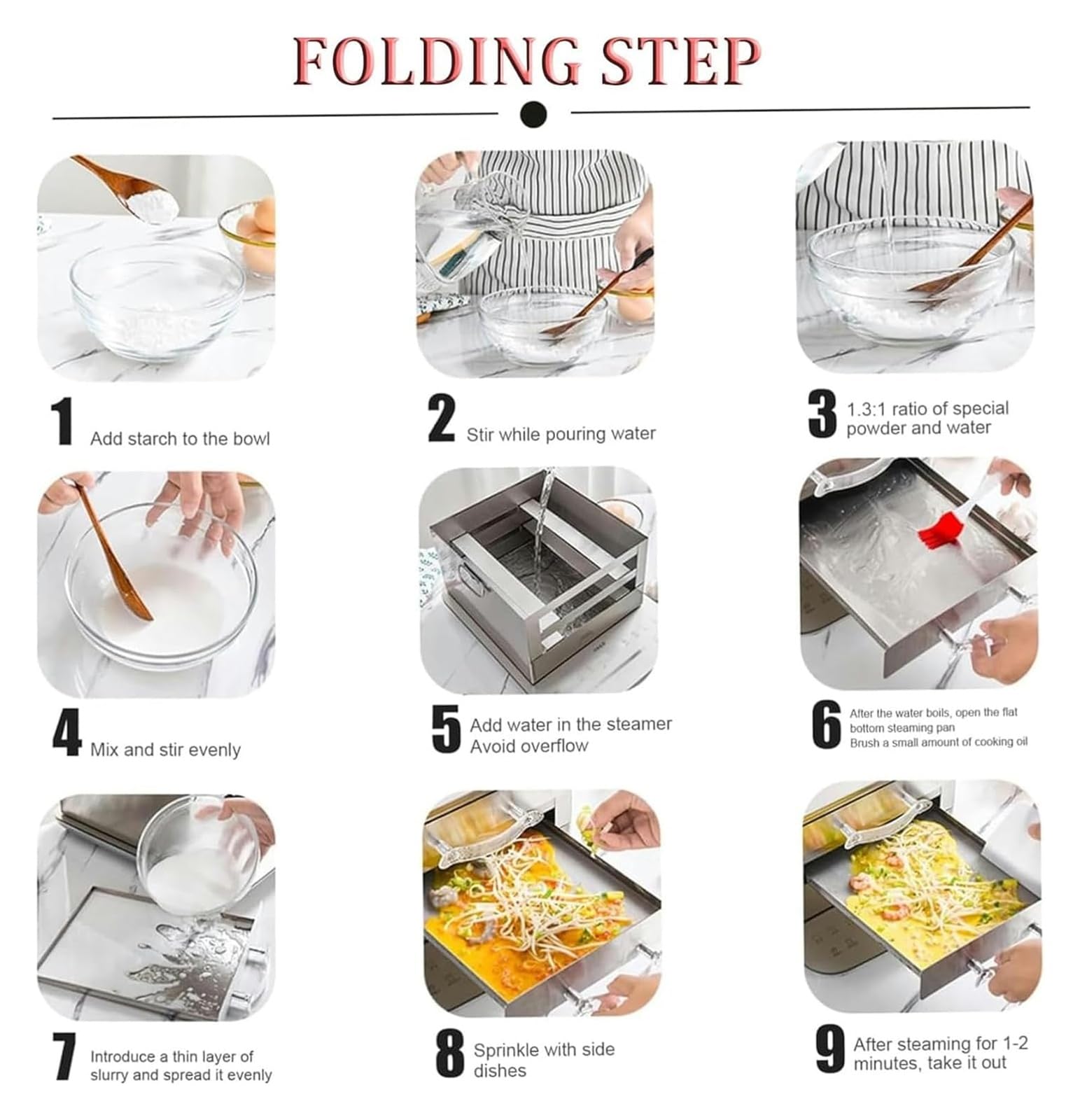 FOLDING STEP

1 Add starch to the bowl

2 Stir while pouring water

3 1.3:1 ratio of special powder and water

4 Mix and stir evenly

5 Add water in the steamer
Avoid overflow

6 After the water boils, open the flat bottom steaming pan
Brush a small amount of cooking oil

7 Introduce a thin layer of slurry and spread it evenly

8 Sprinkle with side dishes

9 After steaming for 1-2 minutes, take it out