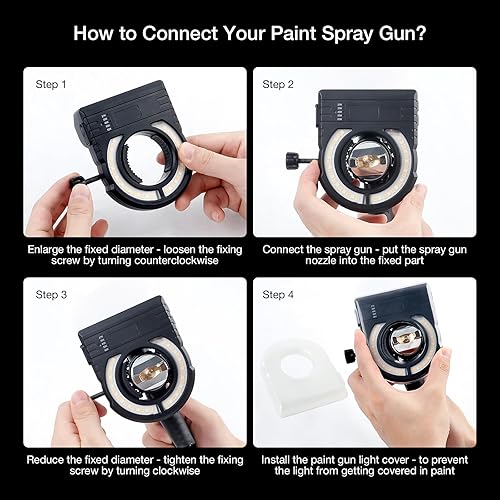 How to Connect Your Paint Spray Gun?

Step 1

Enlarge the fixed diameter - loosen the fixing screw by turning counterclockwise

Step 2

Connect the spray gun - put the spray gun nozzle into the fixed part

Step 3

Reduce the fixed diameter - tighten the fixing screw by turning clockwise

Step 4

Install the paint gun light cover - to prevent the light from getting covered in paint