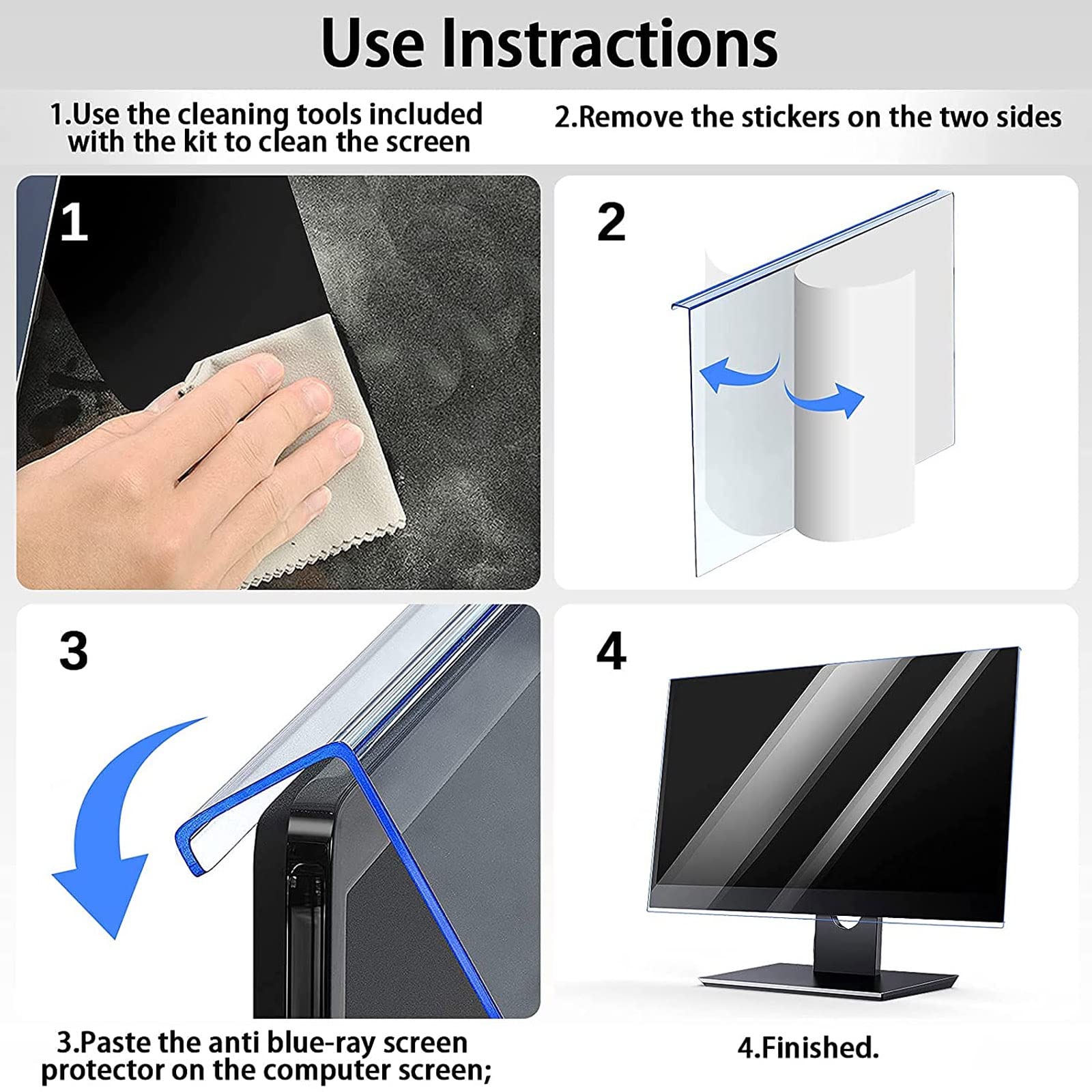 Use Instractions

1.Use the cleaning tools included with the kit to clean the screen

2.Remove the stickers on the two sides

1

2

3

4

3.Paste the anti blue-ray screen protector on the computer screen;

4.Finished.