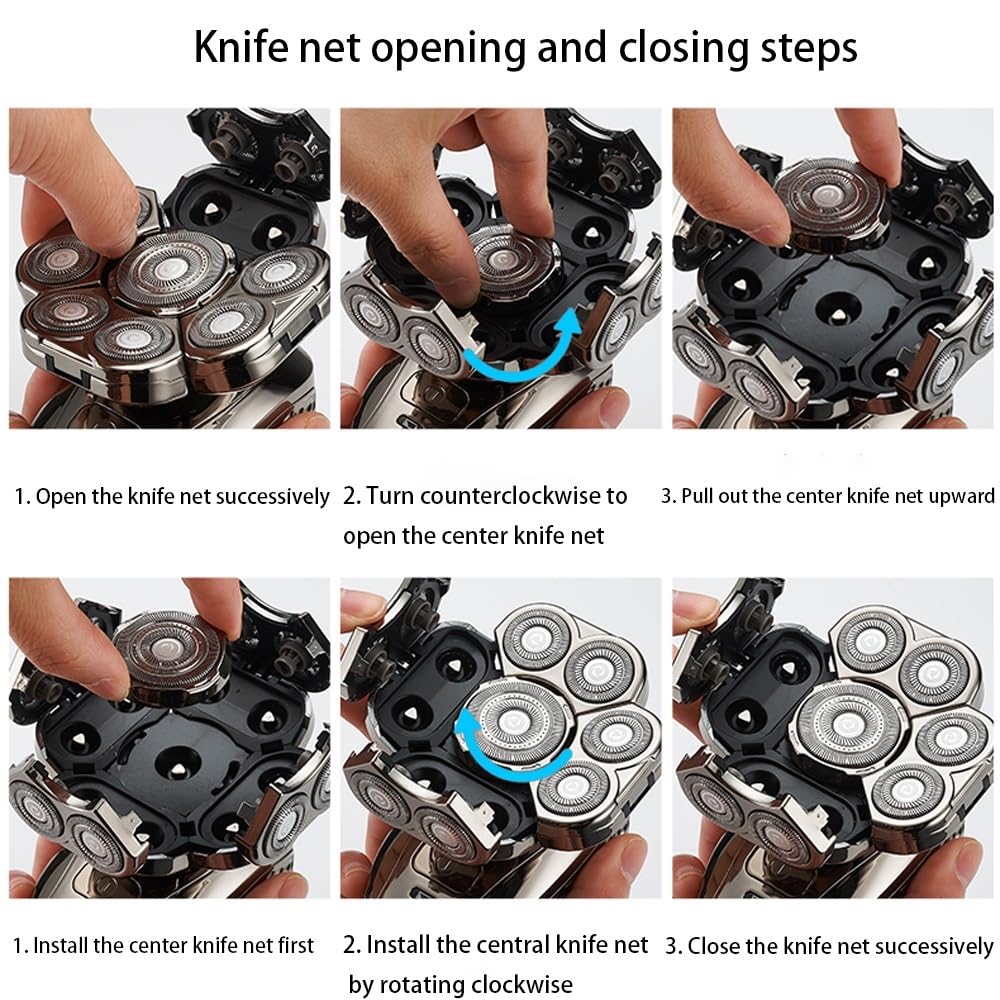 Knife net opening and closing steps

1. Open the knife net successively

2. Turn counterclockwise to open the center knife net

3. Pull out the center knife net upward

1. Install the center knife net first

2. Install the central knife net by rotating clockwise

3. Close the knife net successively