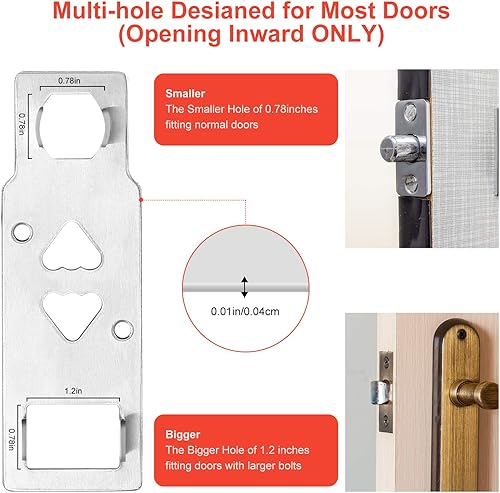 Multi-hole Desianed for Most Doors (Opening Inward ONLY)

0.78in

0.78in

Smaller
The Smaller Hole of 0.78inches fitting normal doors

0.01in/0.04cm

1.2in

0.78in

Bigger
The Bigger Hole of 1.2 inches fitting doors with larger bolts