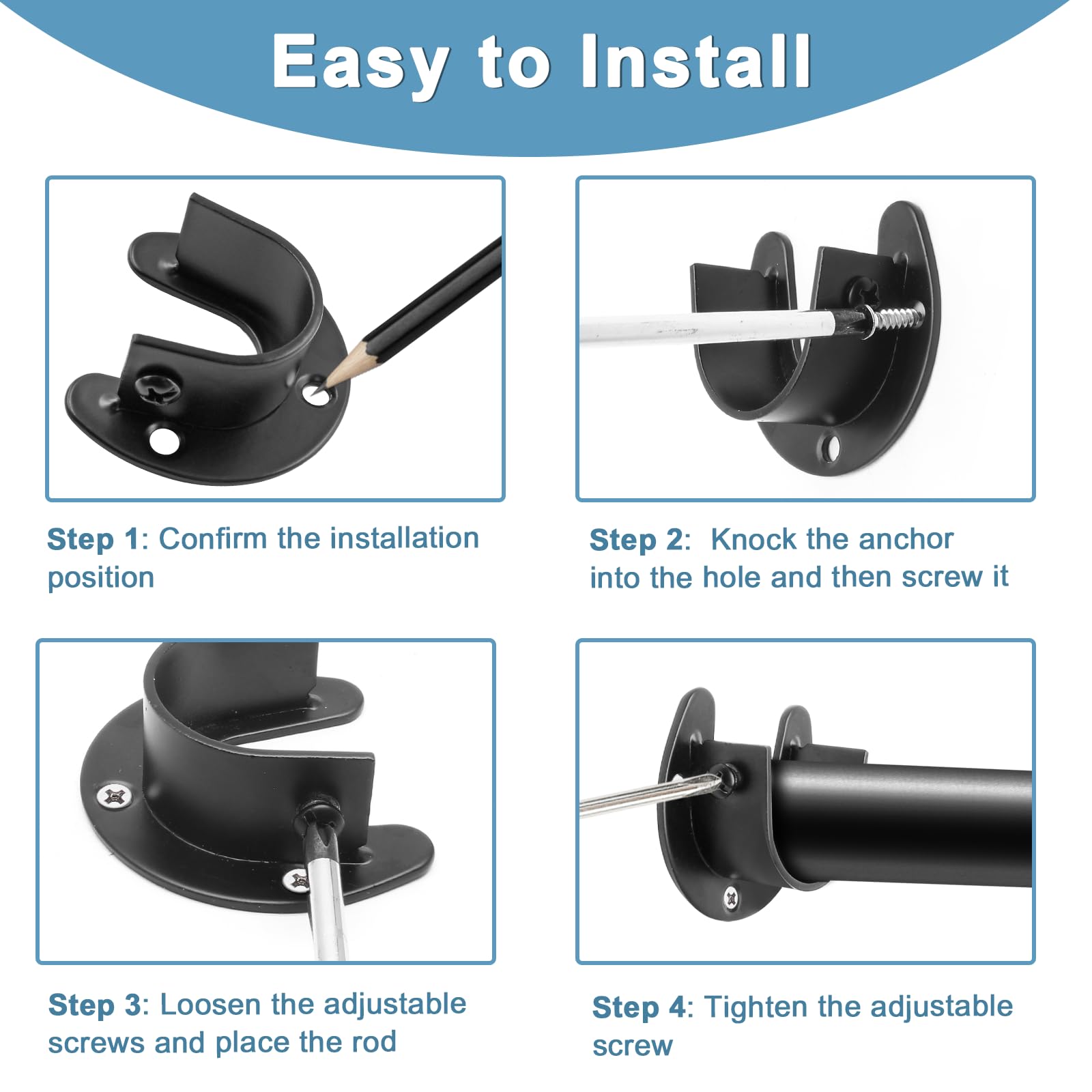 Easy to Install

Step 1: Confirm the installation position

Step 2: Knock the anchor into the hole and then screw it

Step 3: Loosen the adjustable screws and place the rod

Step 4: Tighten the adjustable screw