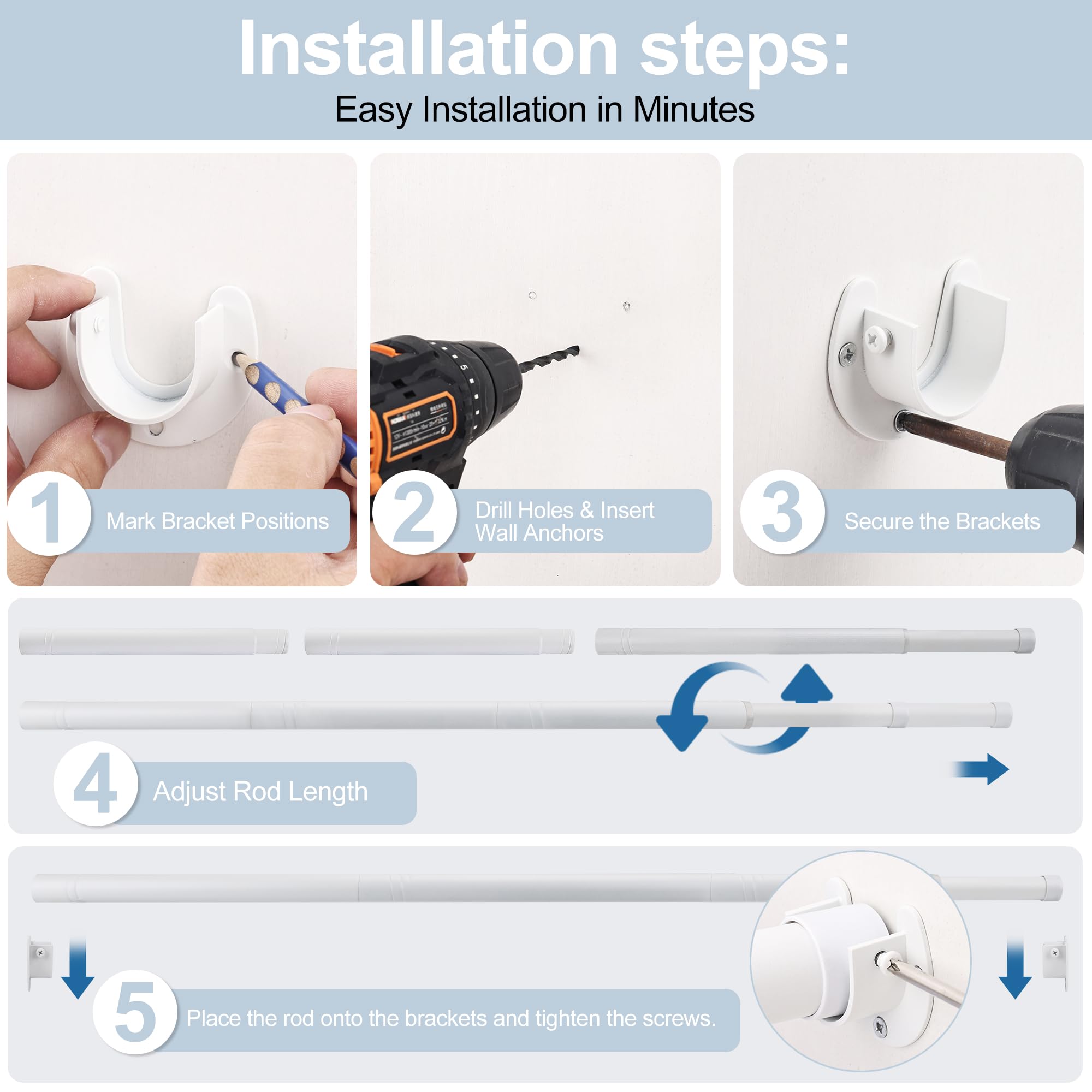 Installation steps:

Easy Installation in Minutes

1 Mark Bracket Positions

2 Drill Holes & Insert Wall Anchors

3 Secure the Brackets

4 Adjust Rod Length

5 Place the rod onto the brackets and tighten the screws.