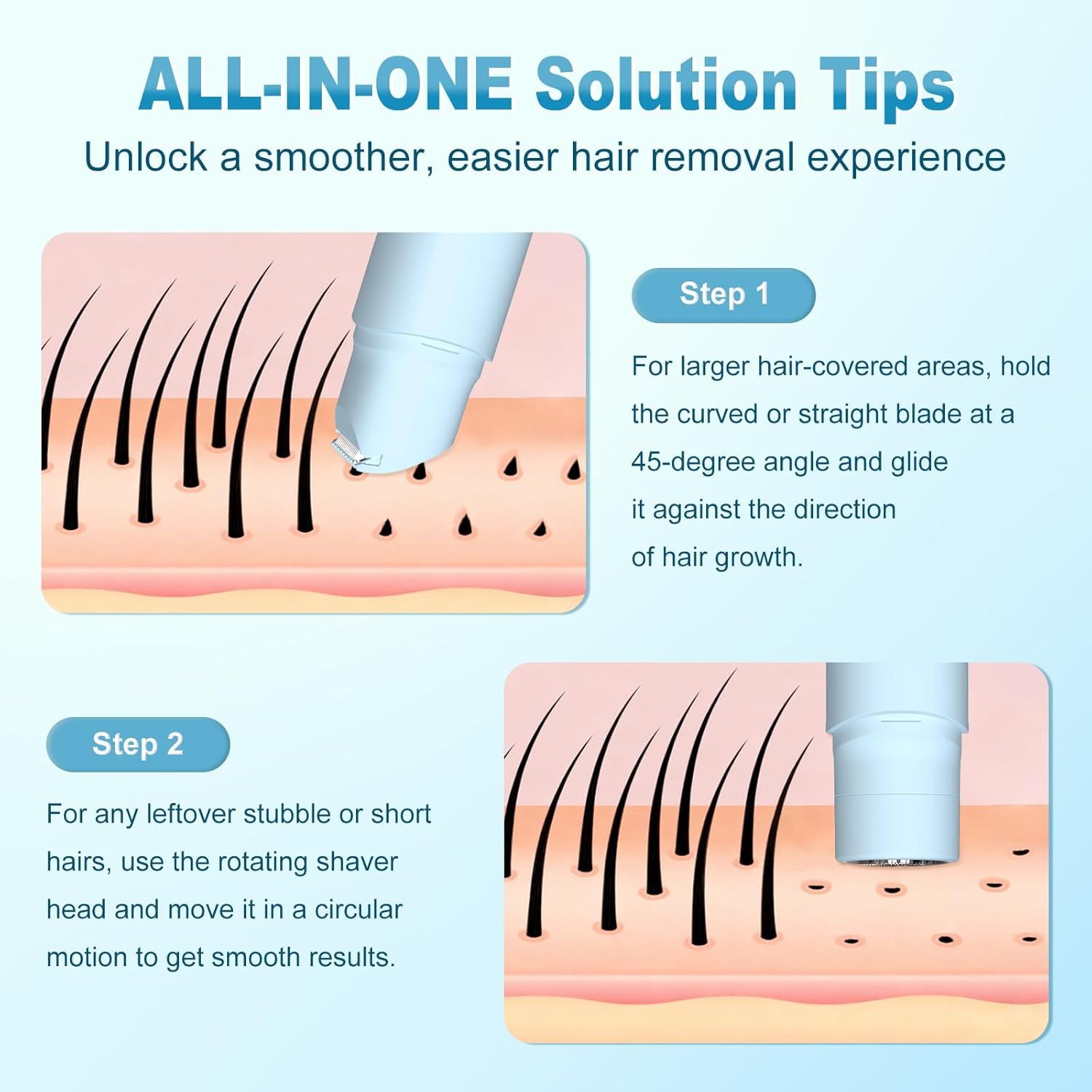 ALL-IN-ONE Solution Tips

Unlock a smoother, easier hair removal experience

Step 1

For larger hair-covered areas, hold the curved or straight blade at a 45-degree angle and glide it against the direction of hair growth.

Step 2

For any leftover stubble or short hairs, use the rotating shaver head and move it in a circular motion to get smooth results.